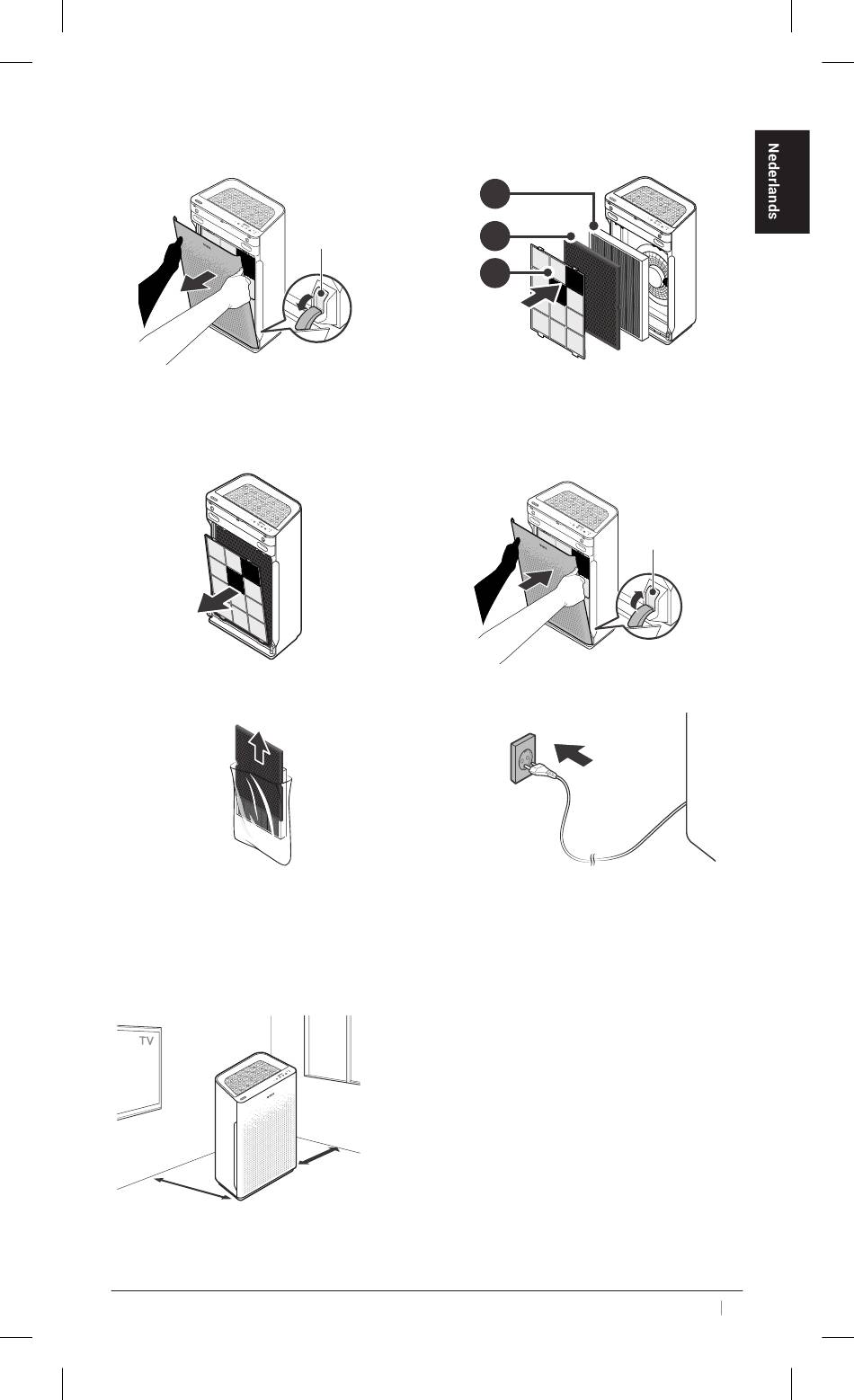 Nederlands

TV