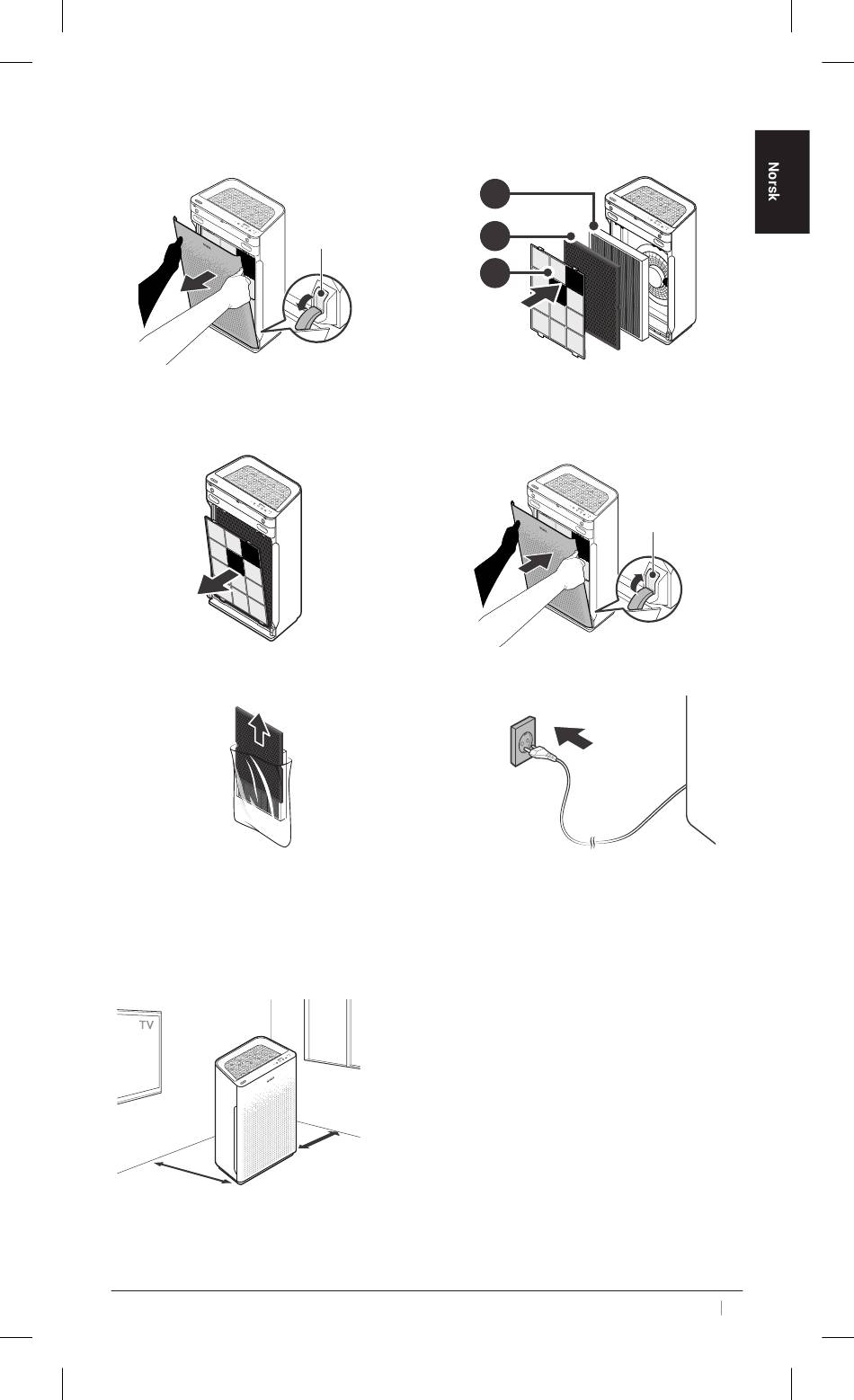 Norsk

TV