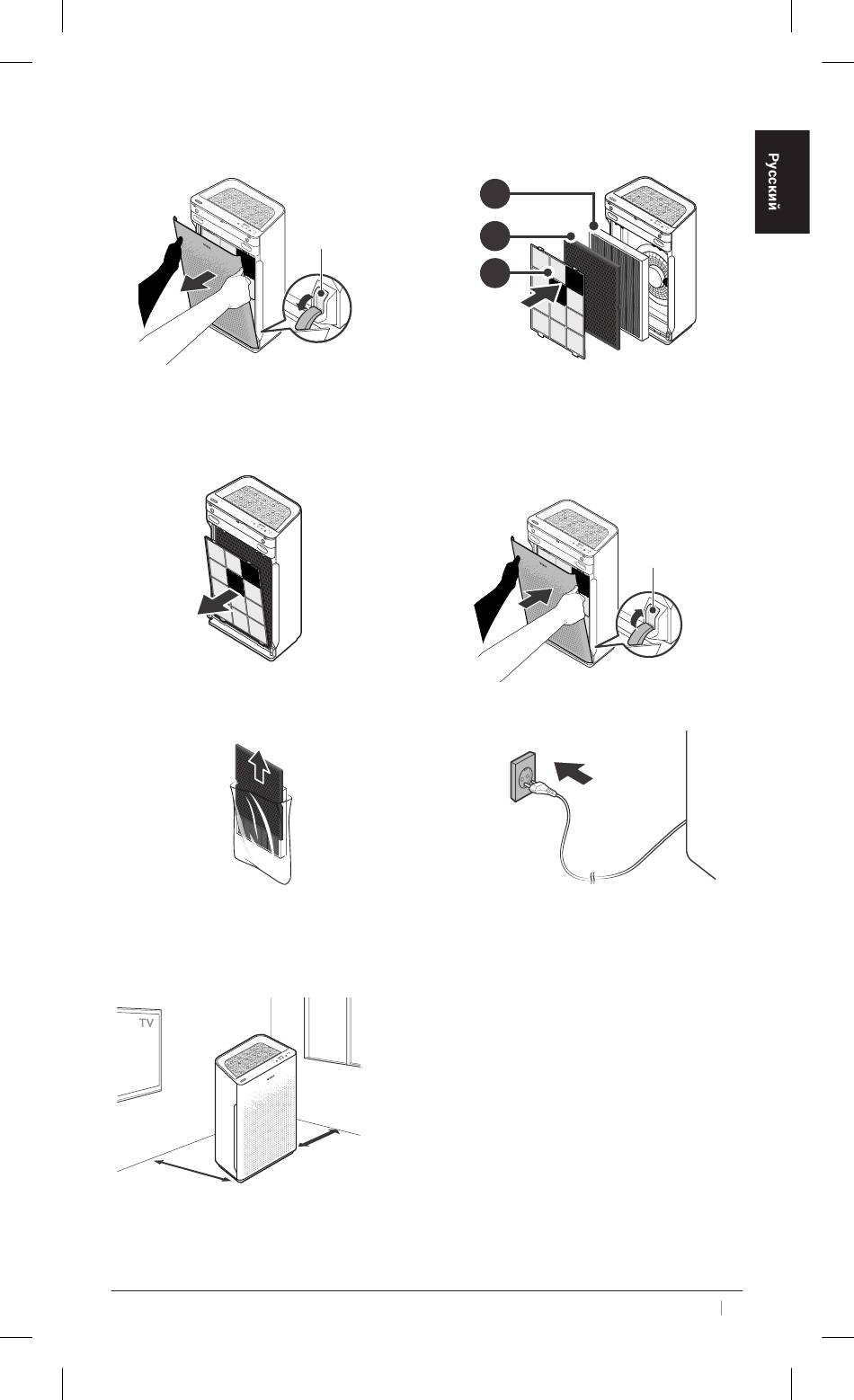 Русский

TV