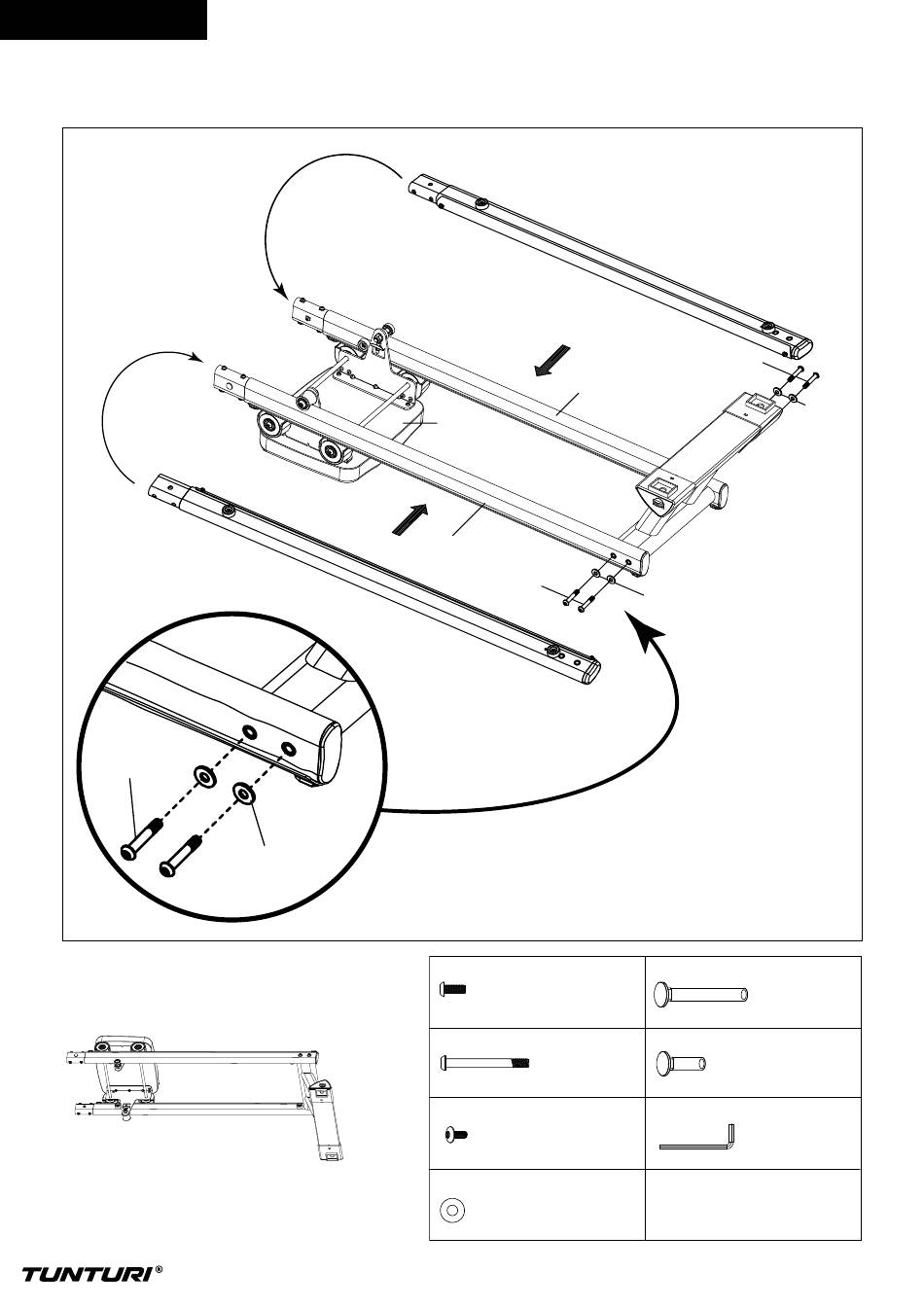 TUNTURI®