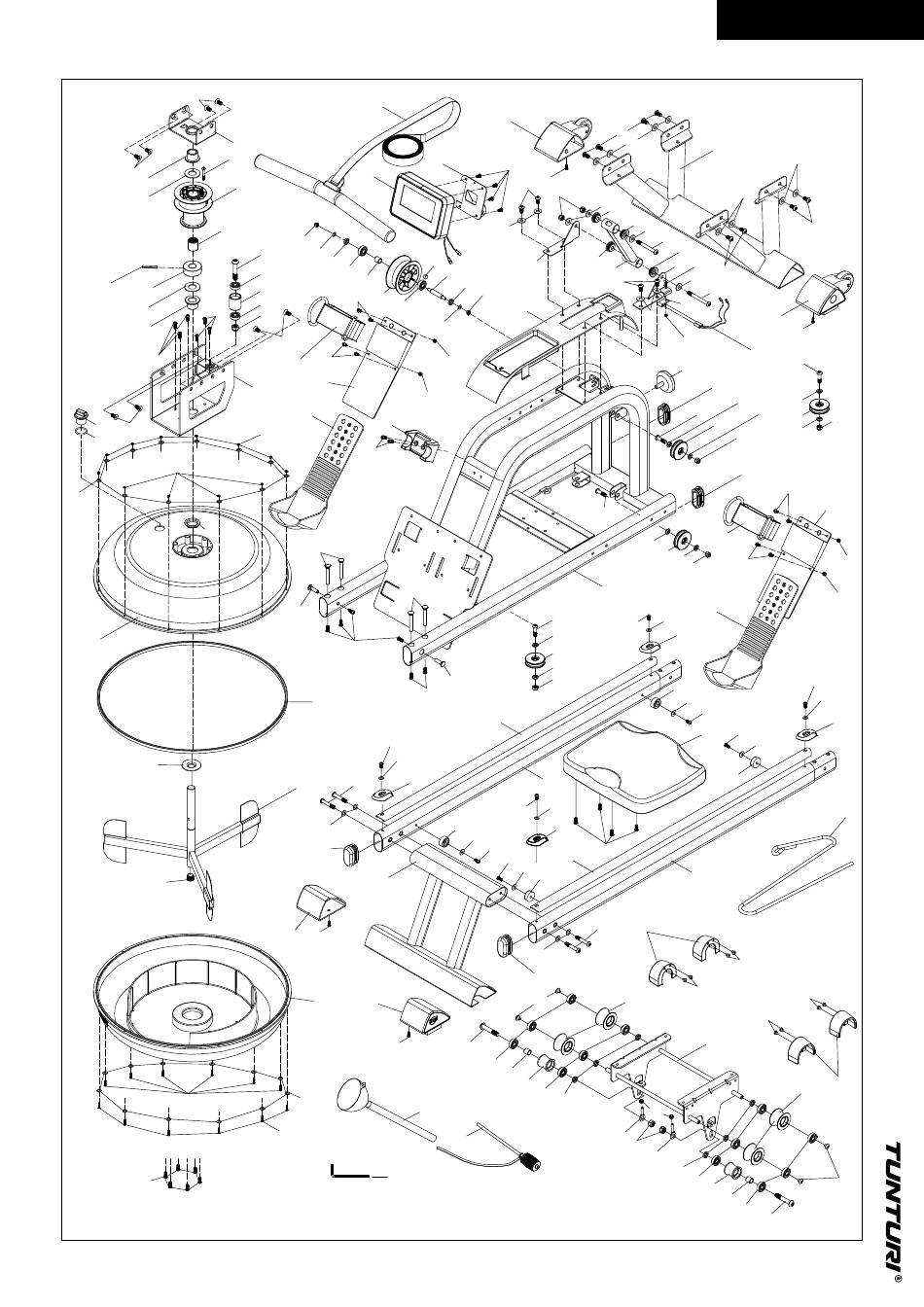 TUNTURI®