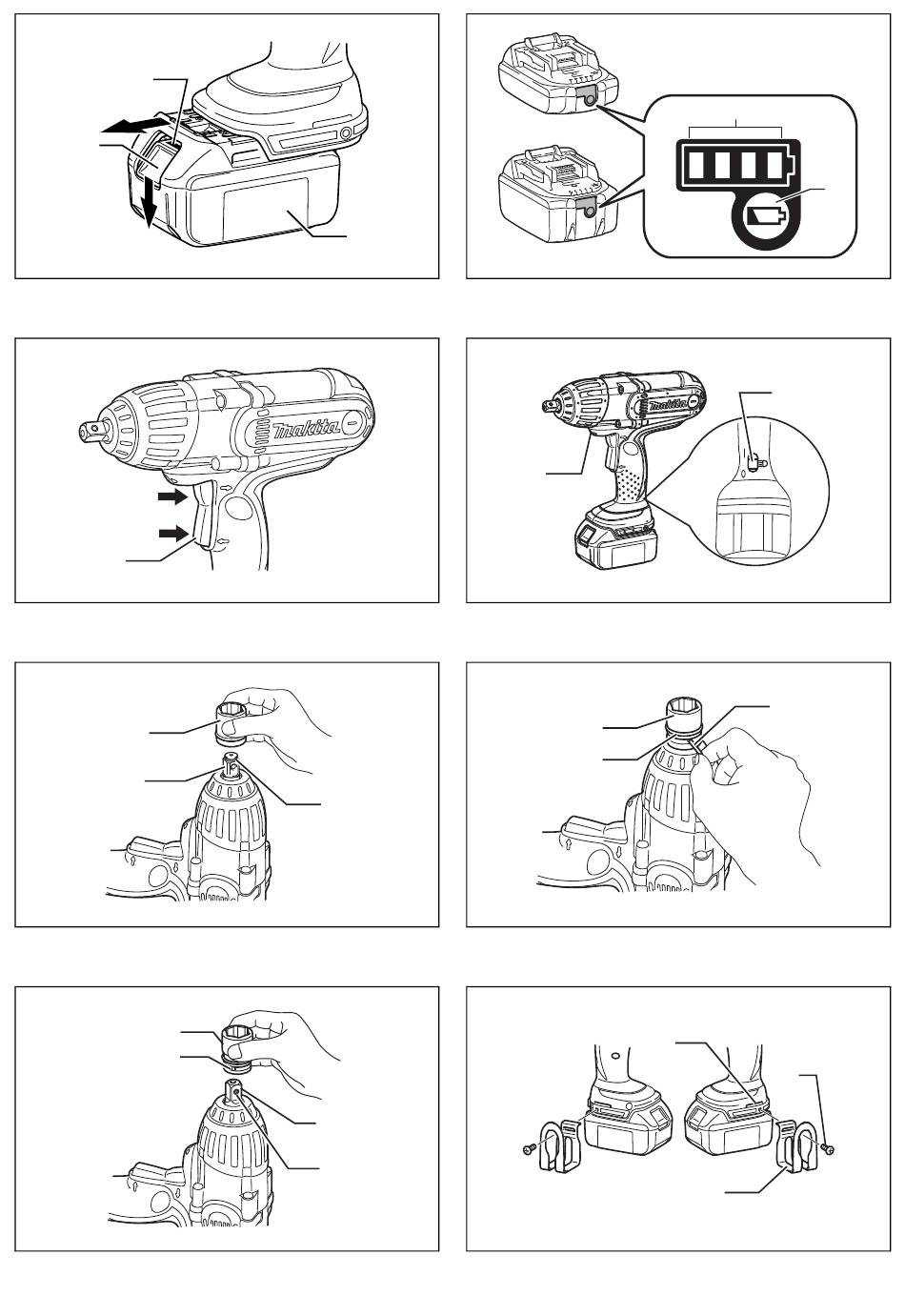 makita