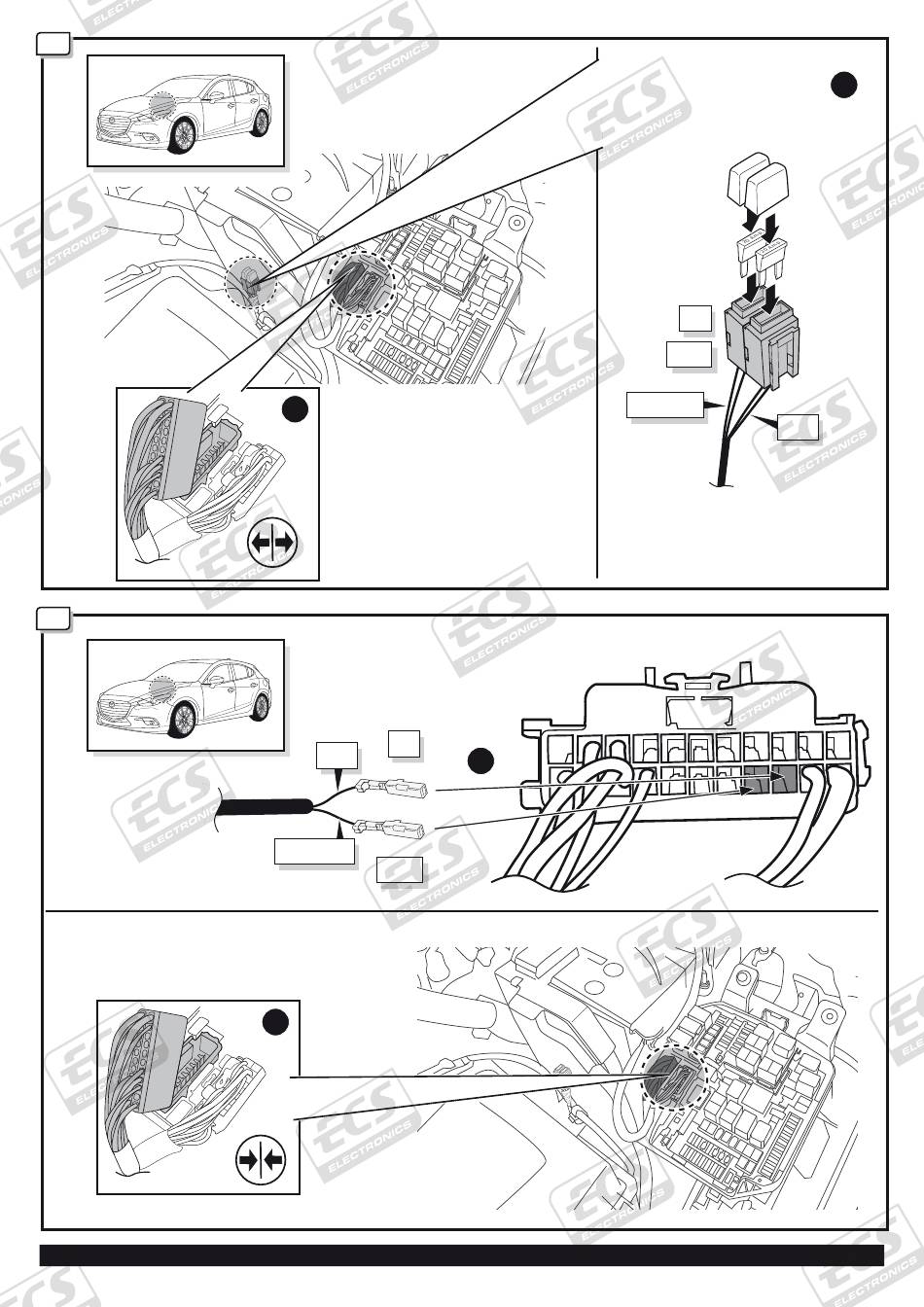 ECS ELECTRONICS