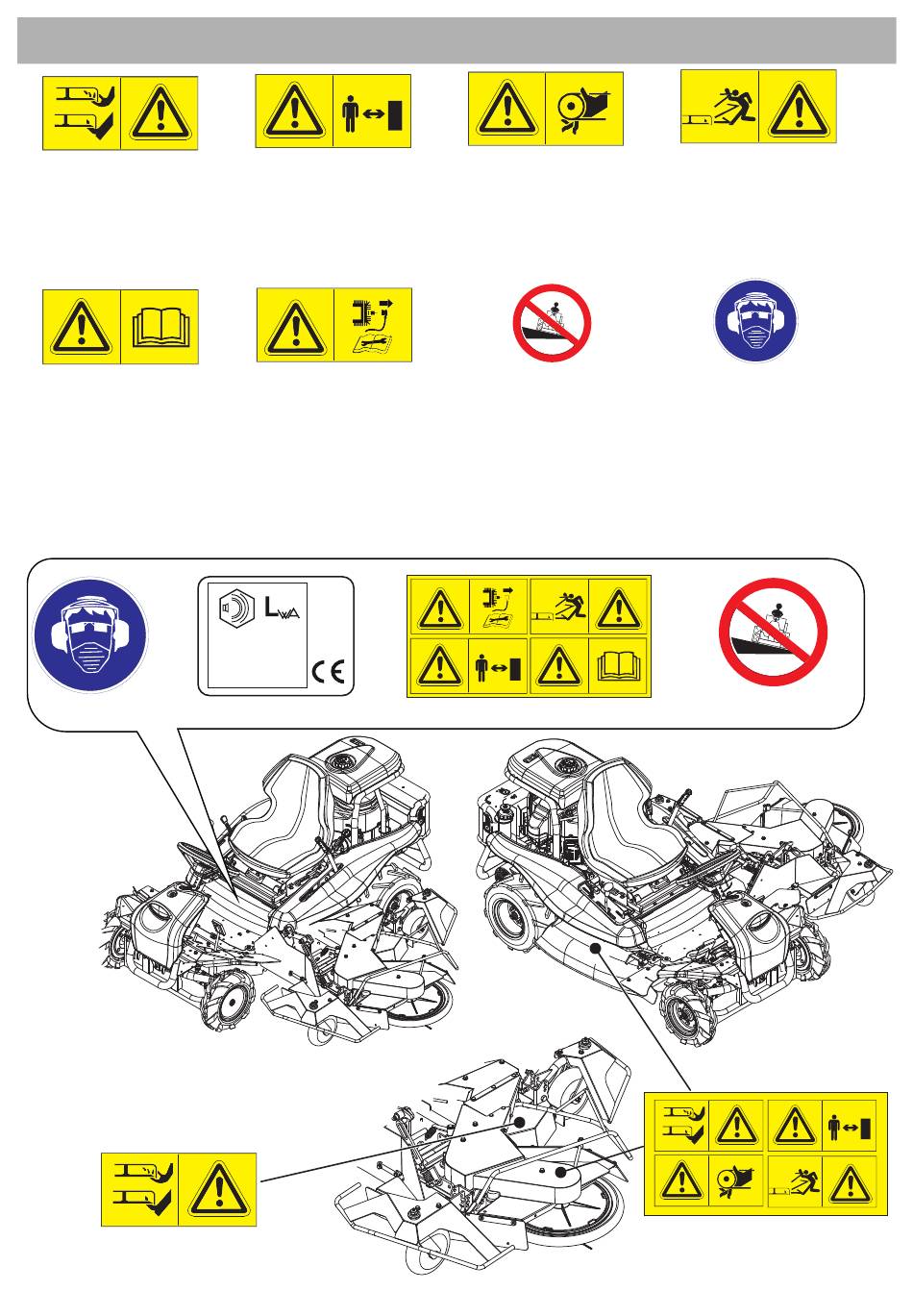 $L_{WA}$

CE