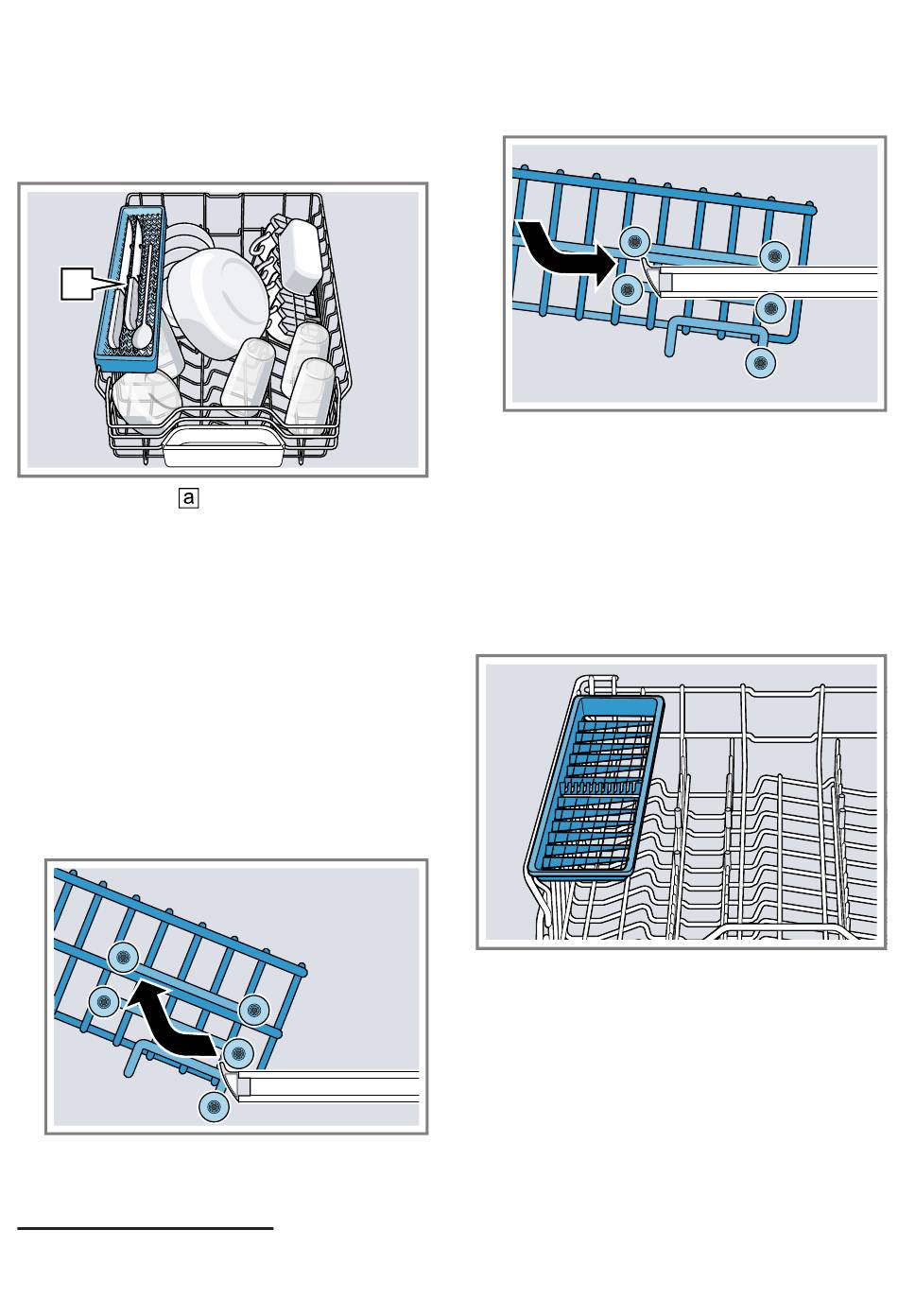 a