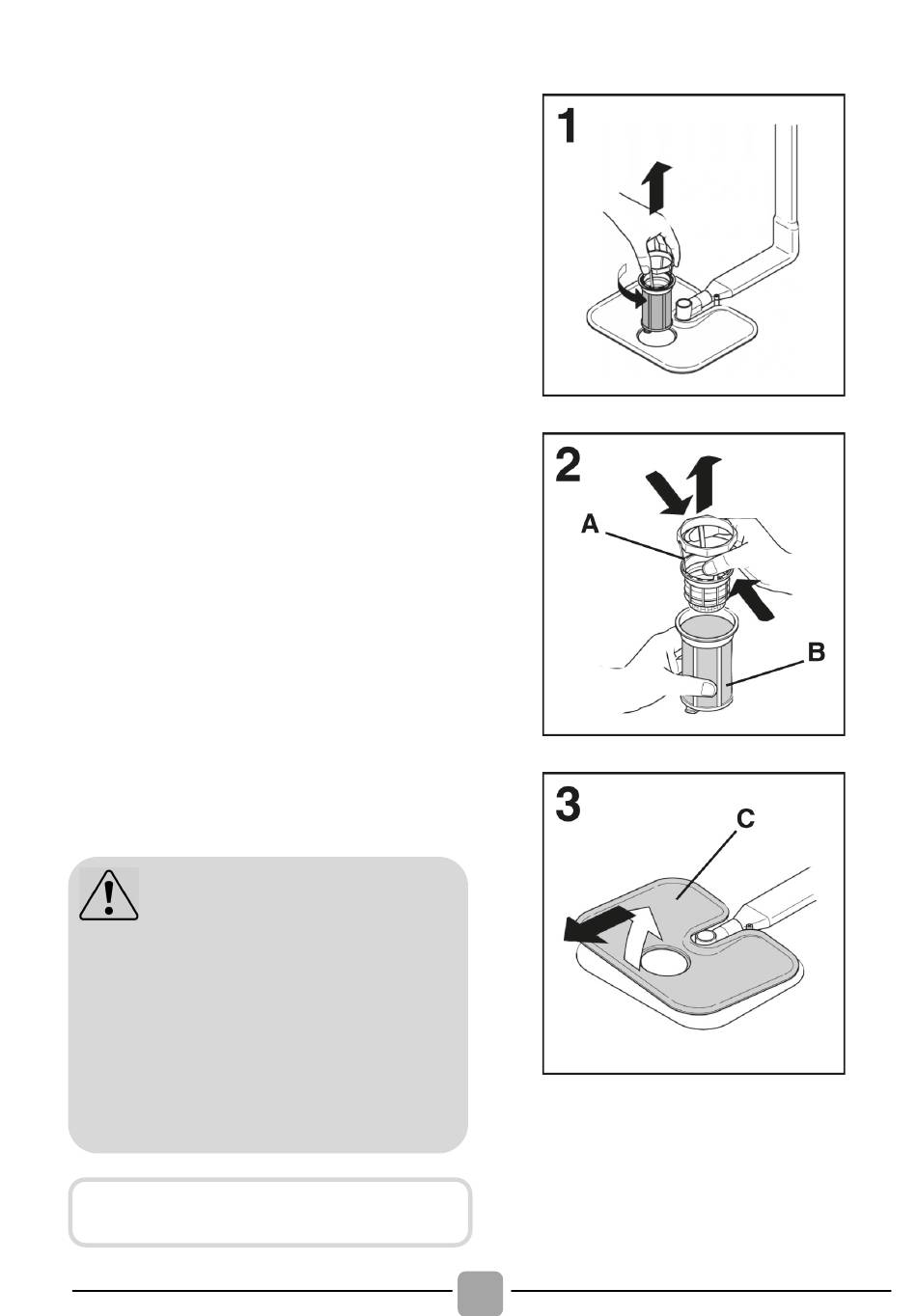 1

2

A

B

3

C