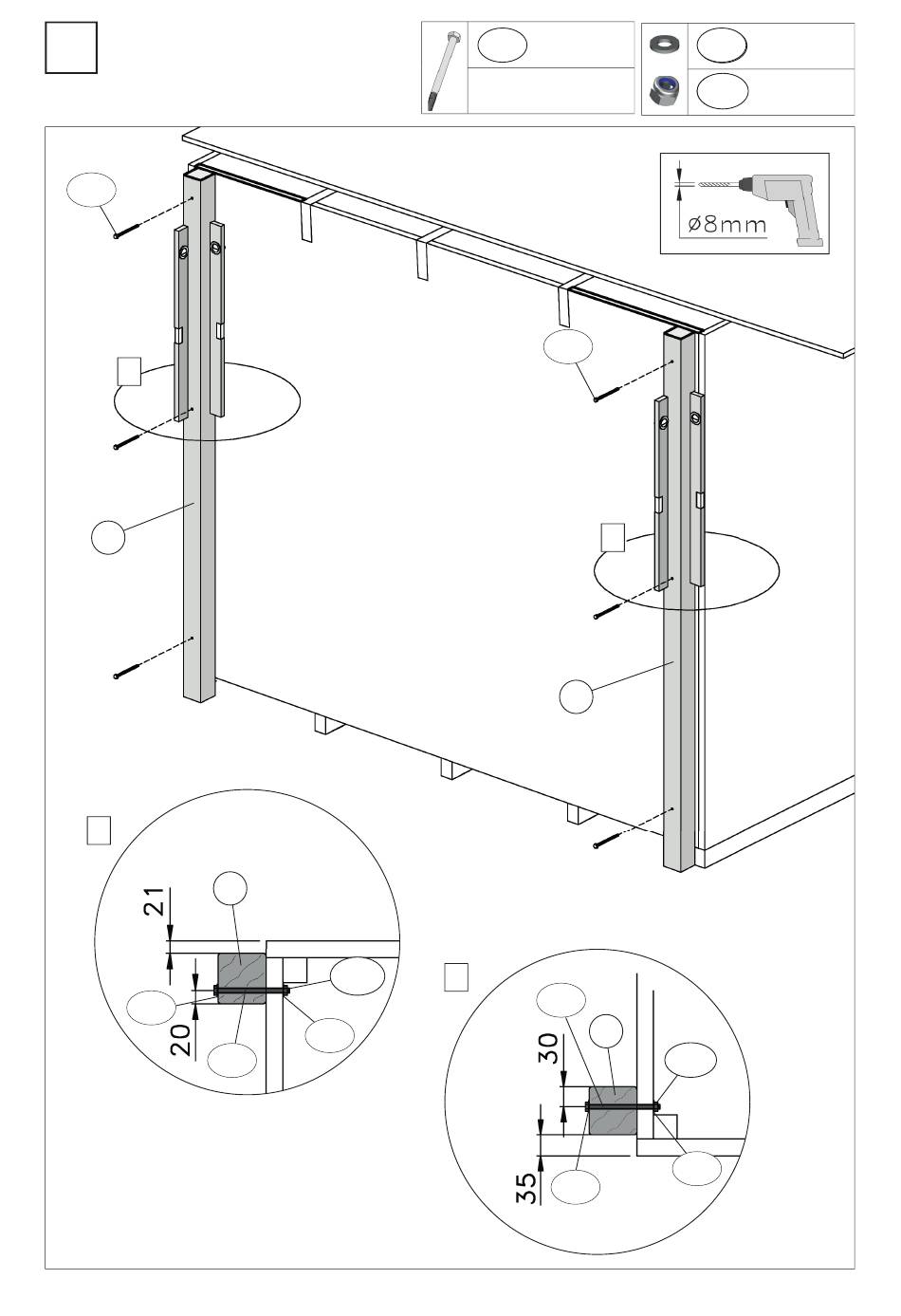 ø8mm

21

20

30

35