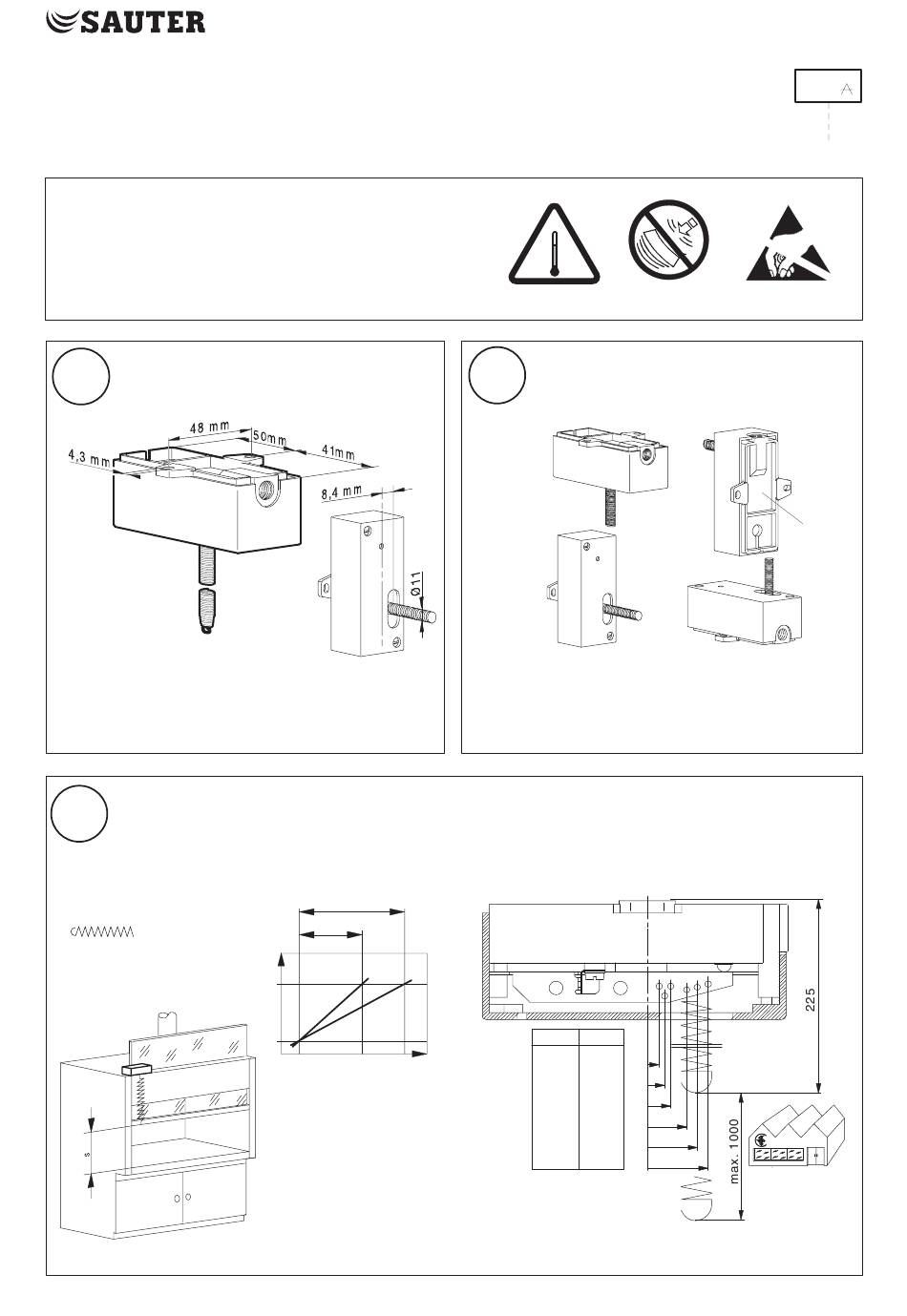 SAUTER

A

48 mm
50mm
41mm
4,3 mm
8,4 mm
Ø11

s

225
max. 1000