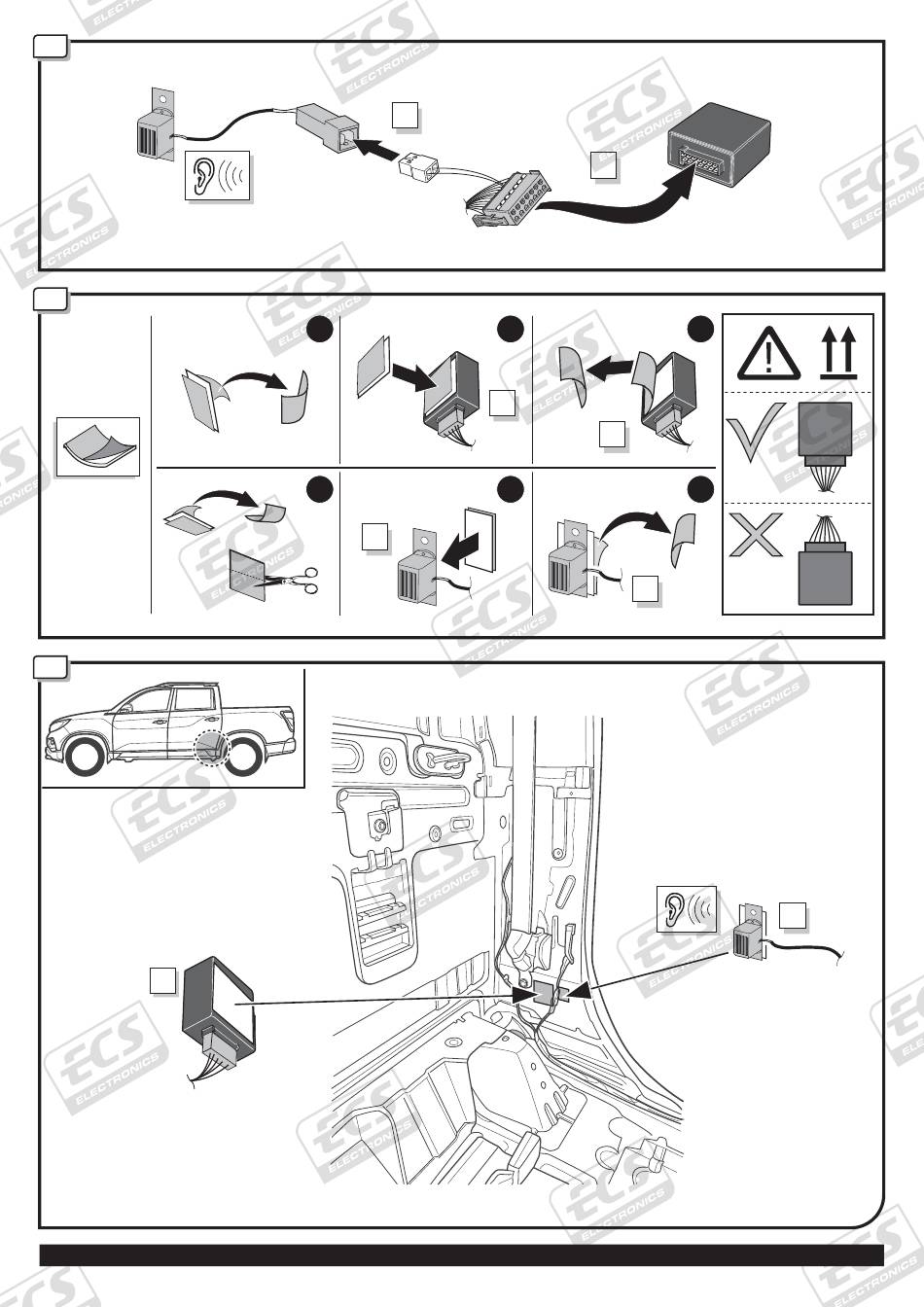 ECS ELECTRONICS