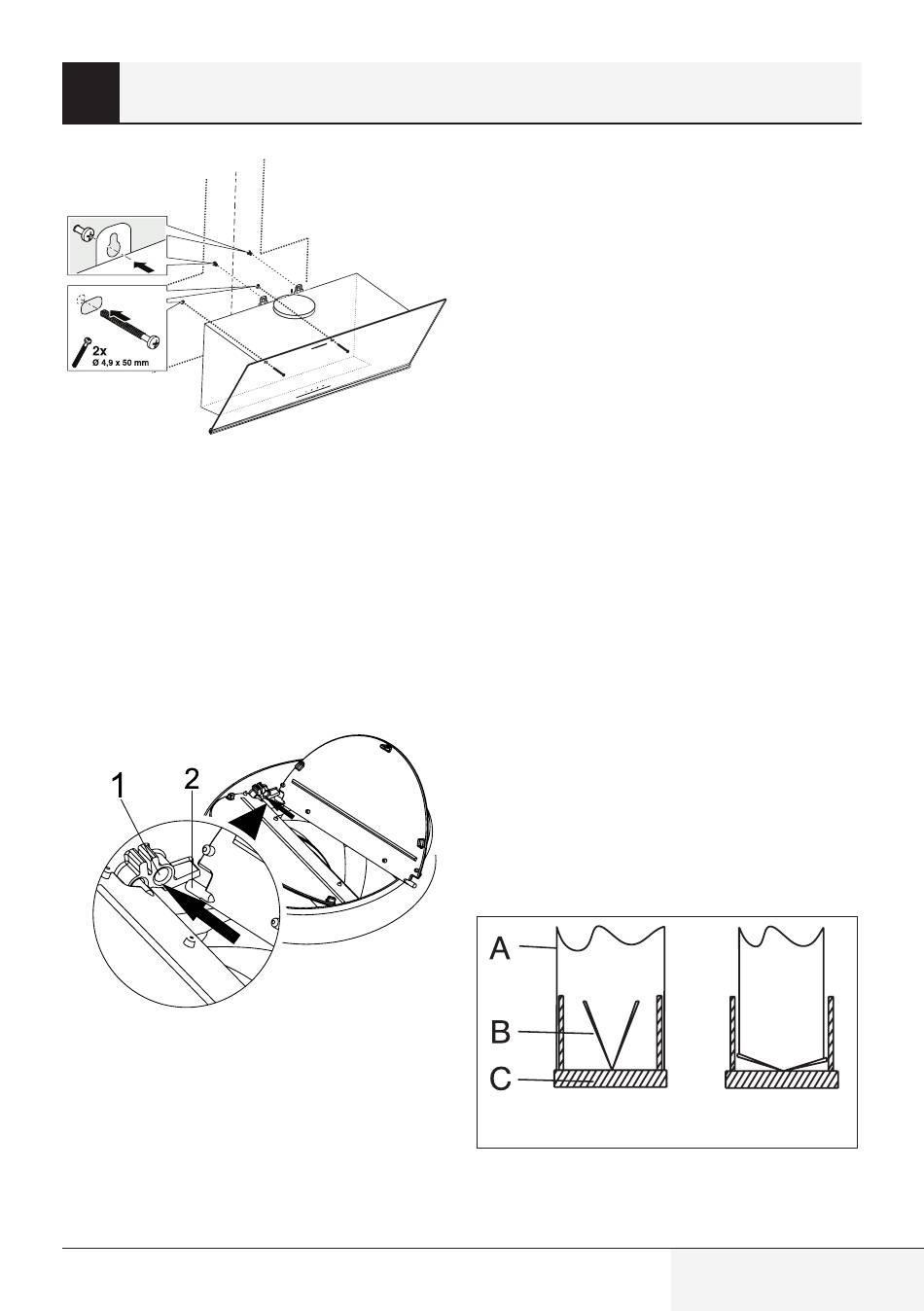 2x
Ø 4,9 x 50 mm

1
2

A
B
C