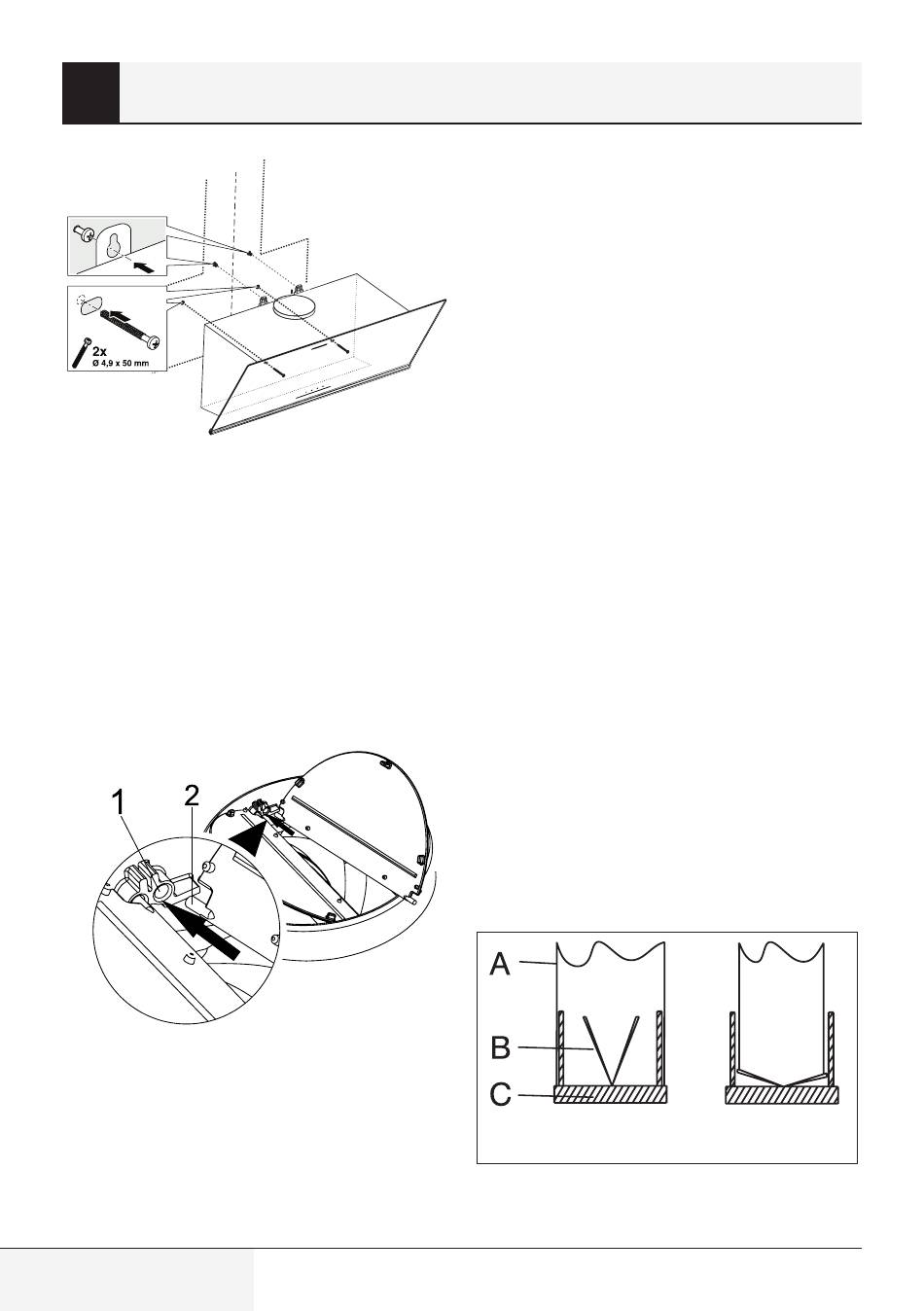 2x
Ø 4,9 x 50 mm

1
2

A
B
C