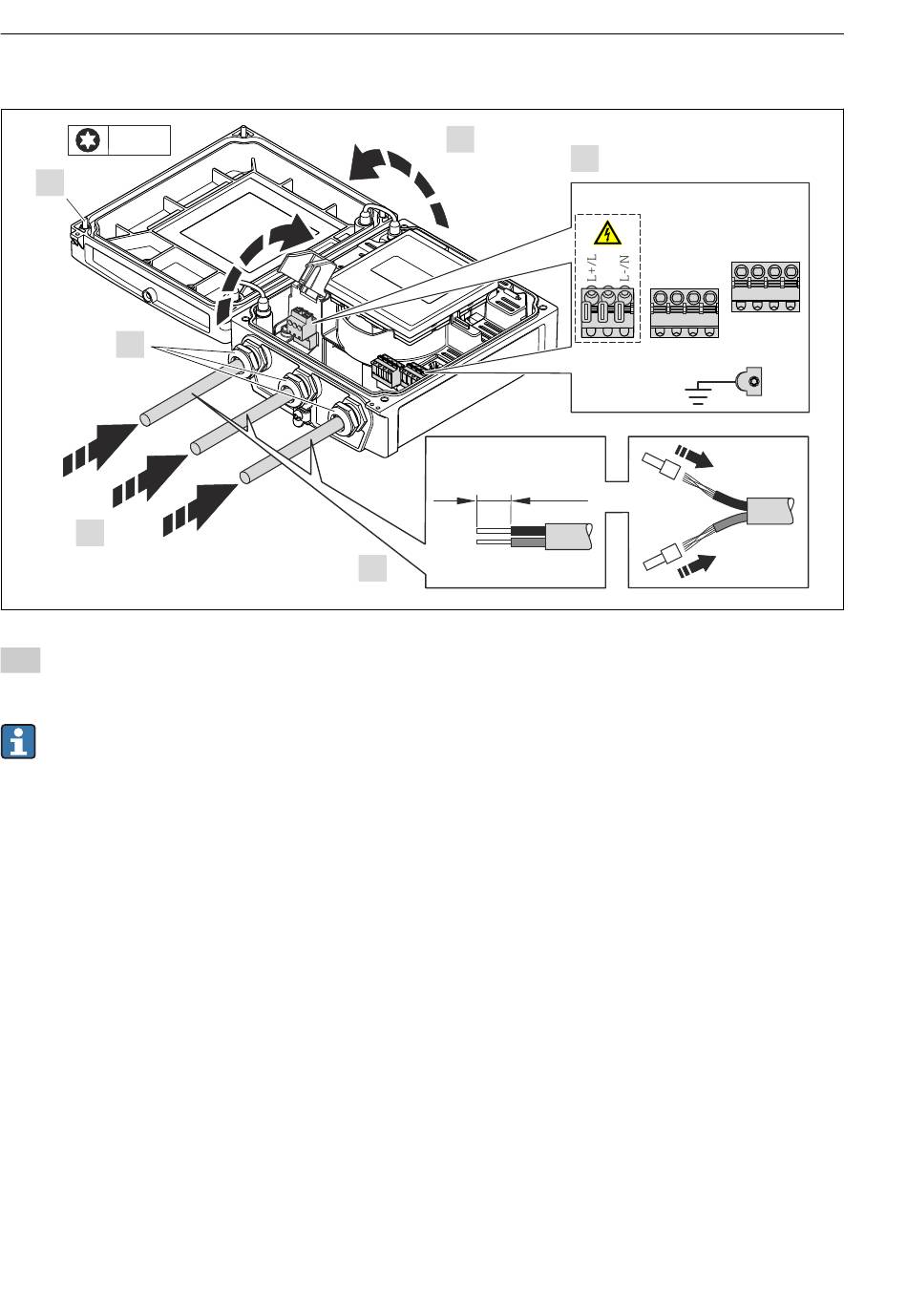 L+/L
L-/N