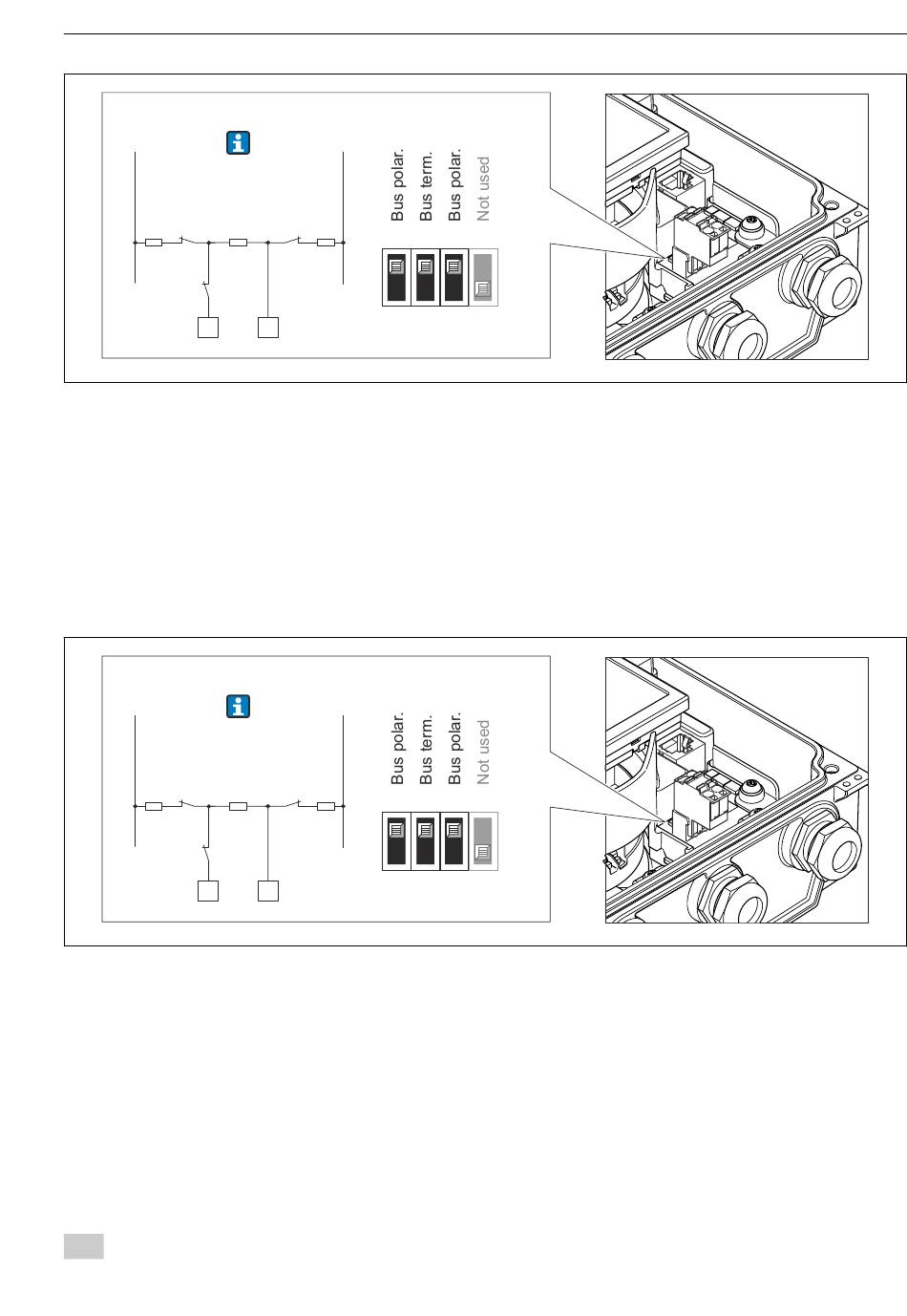 Bus polar.
Bus term.
Bus polar.
Not used

Bus polar.
Bus term.
Bus polar.
Not used