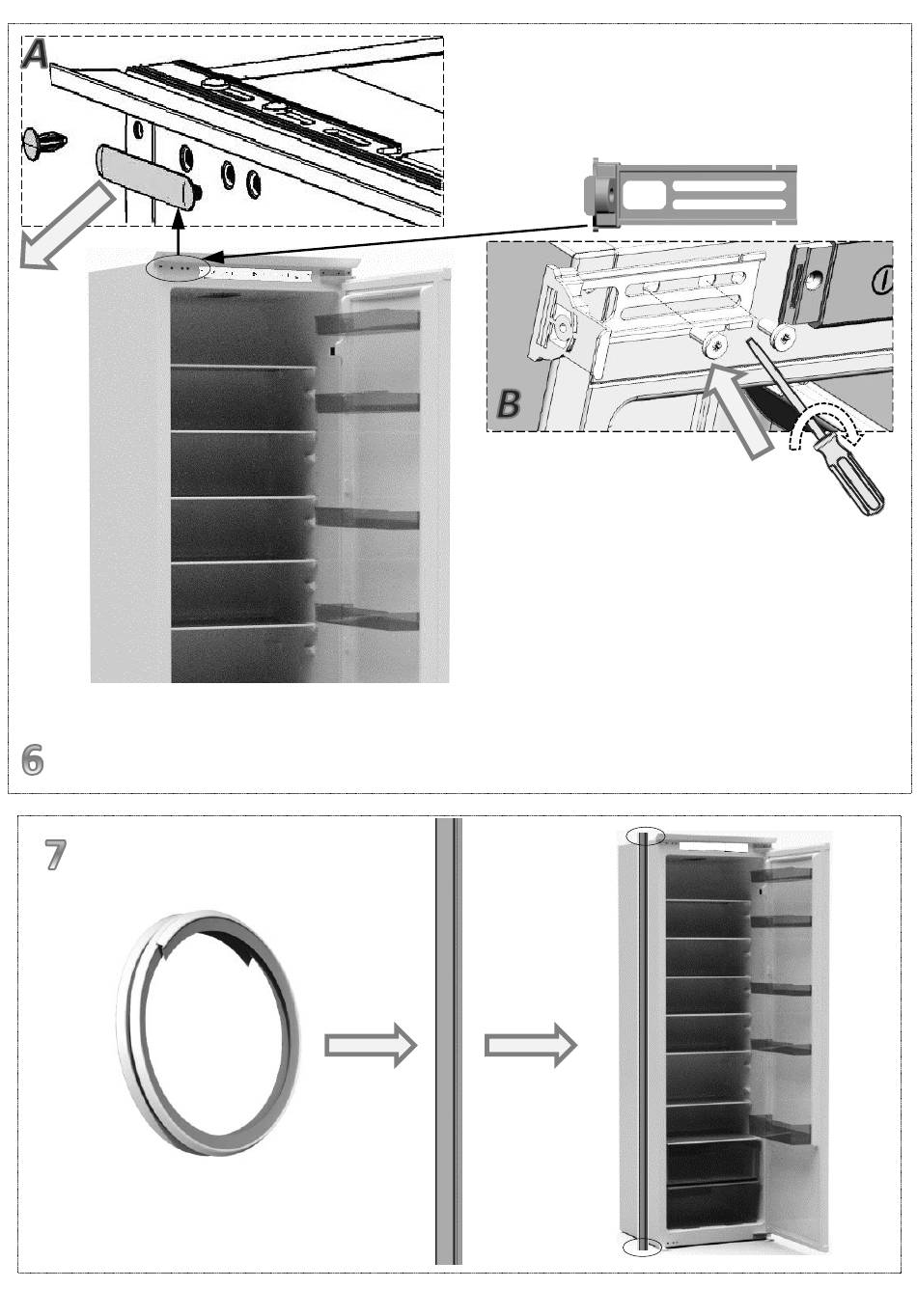 A

B

6

7