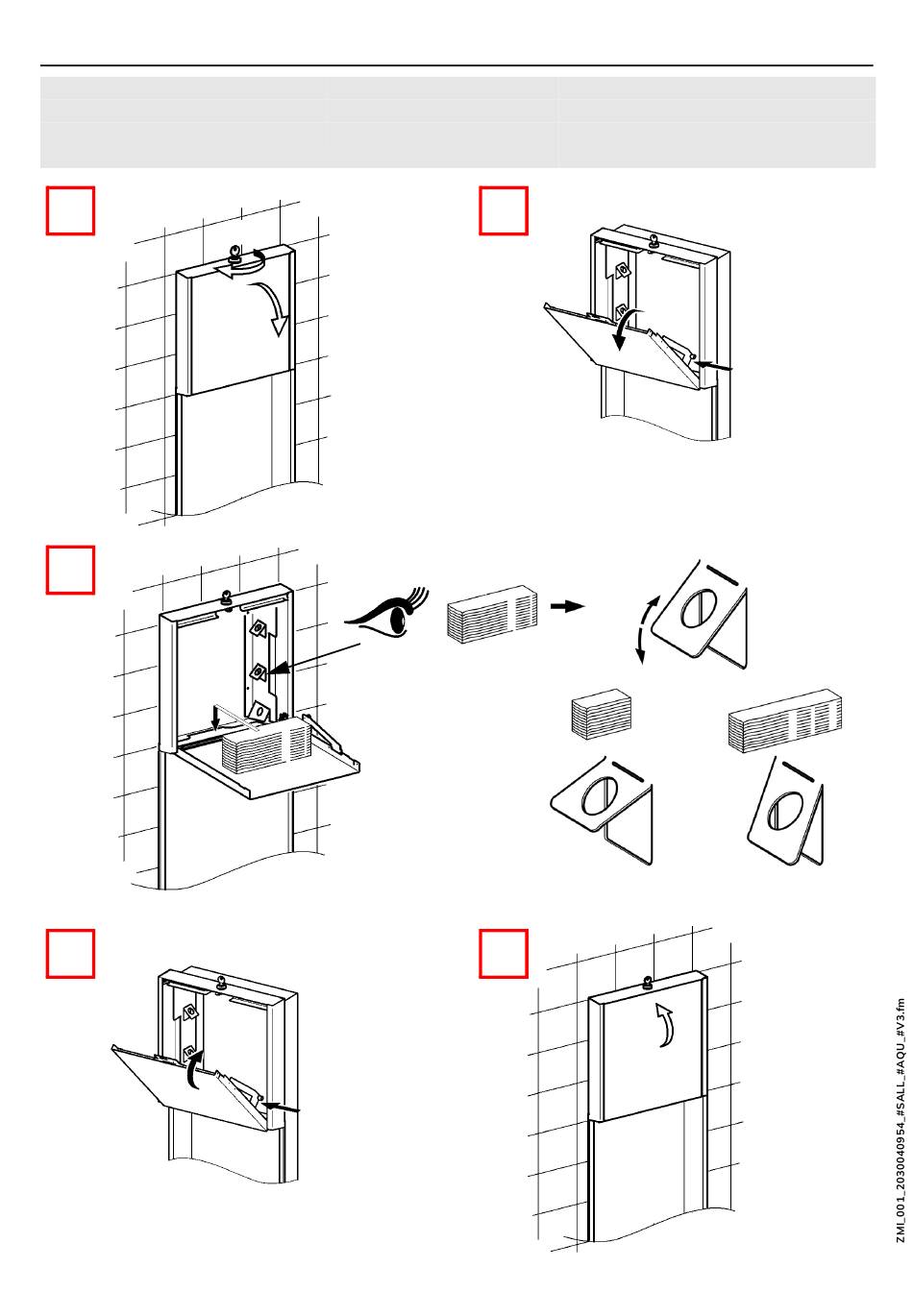 ZMI_001_2030040954_#SALL_#AQU_#V3.fm