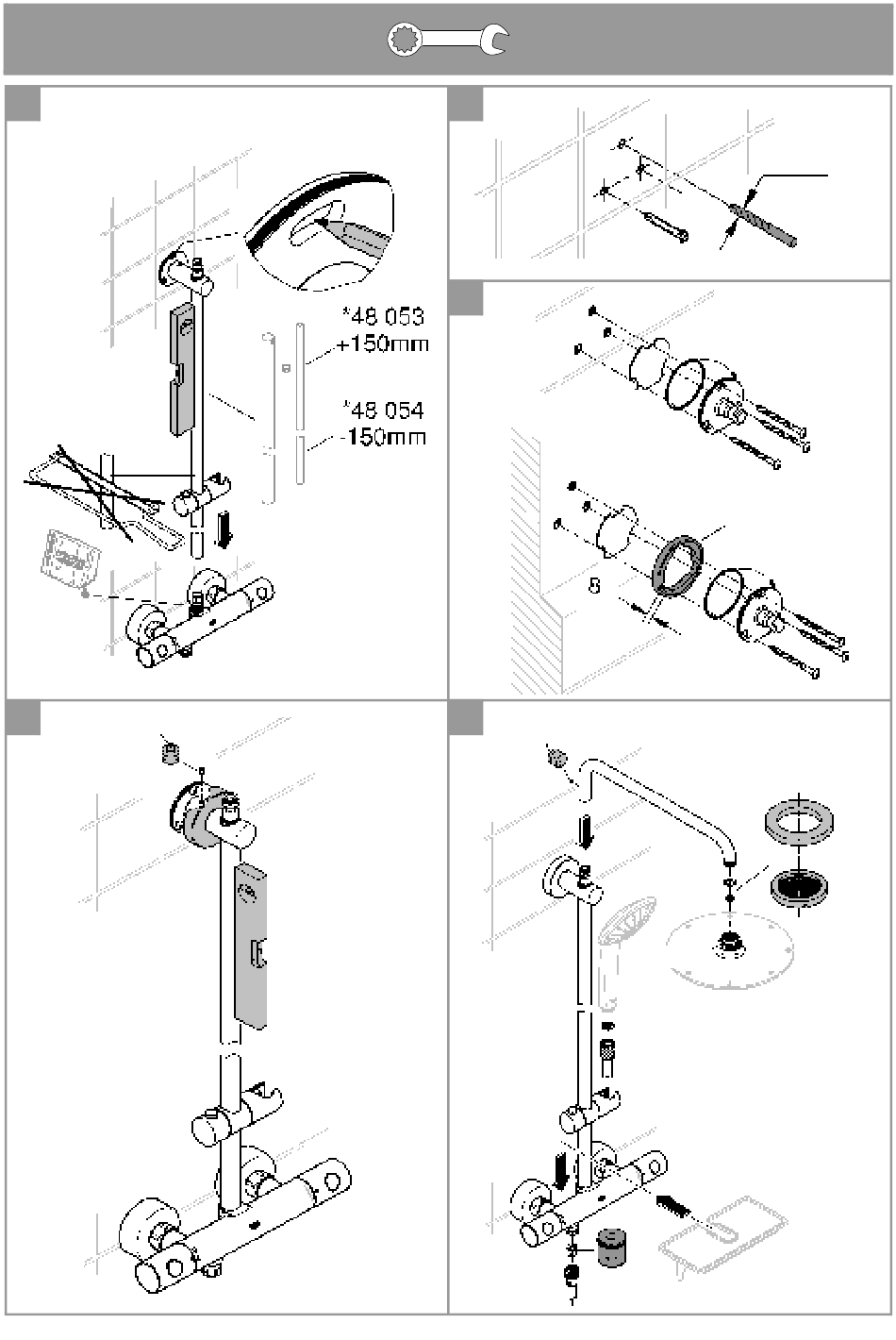 *48 053
+150mm

*48 054
-150mm

6