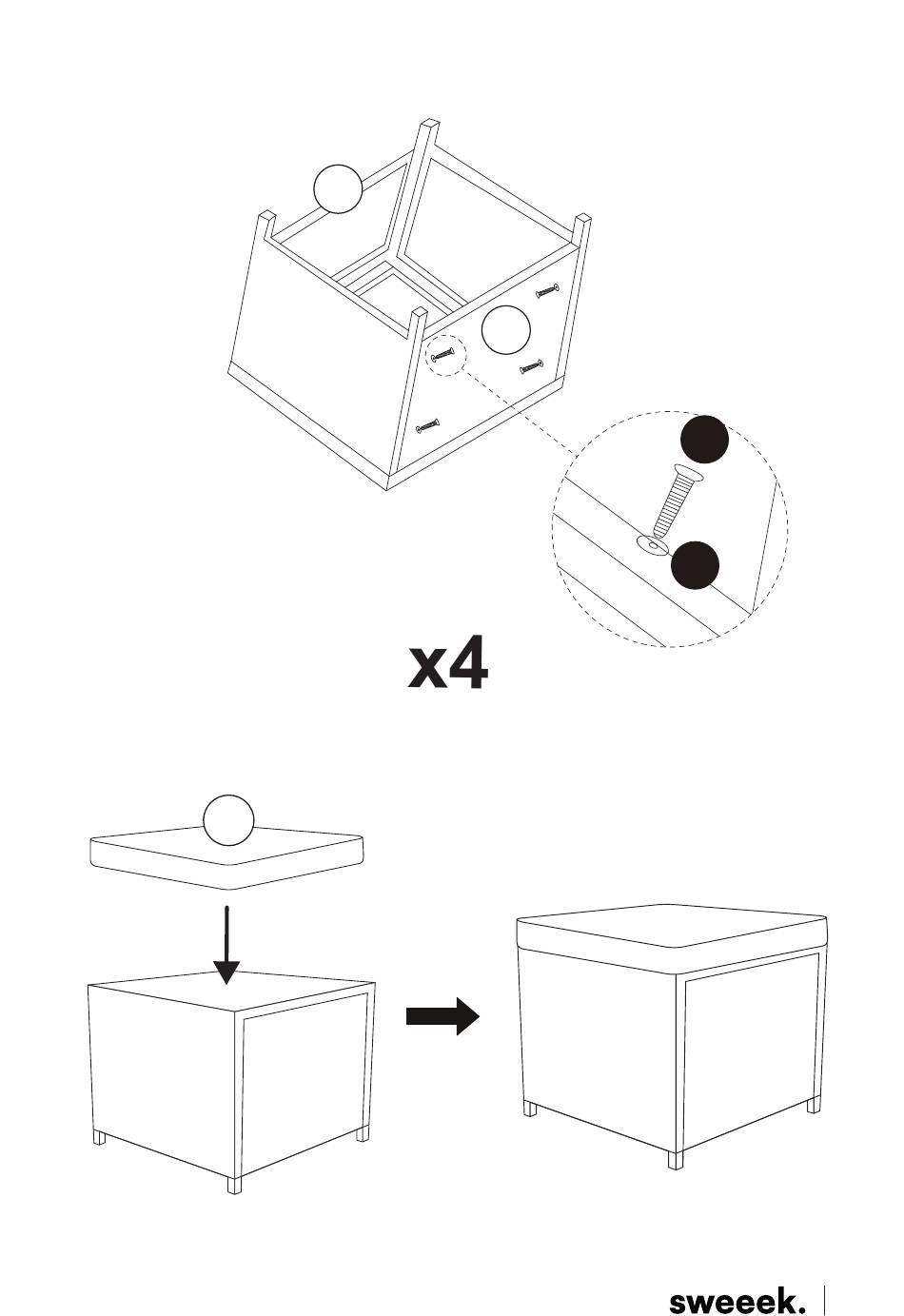 x4

sweeek.