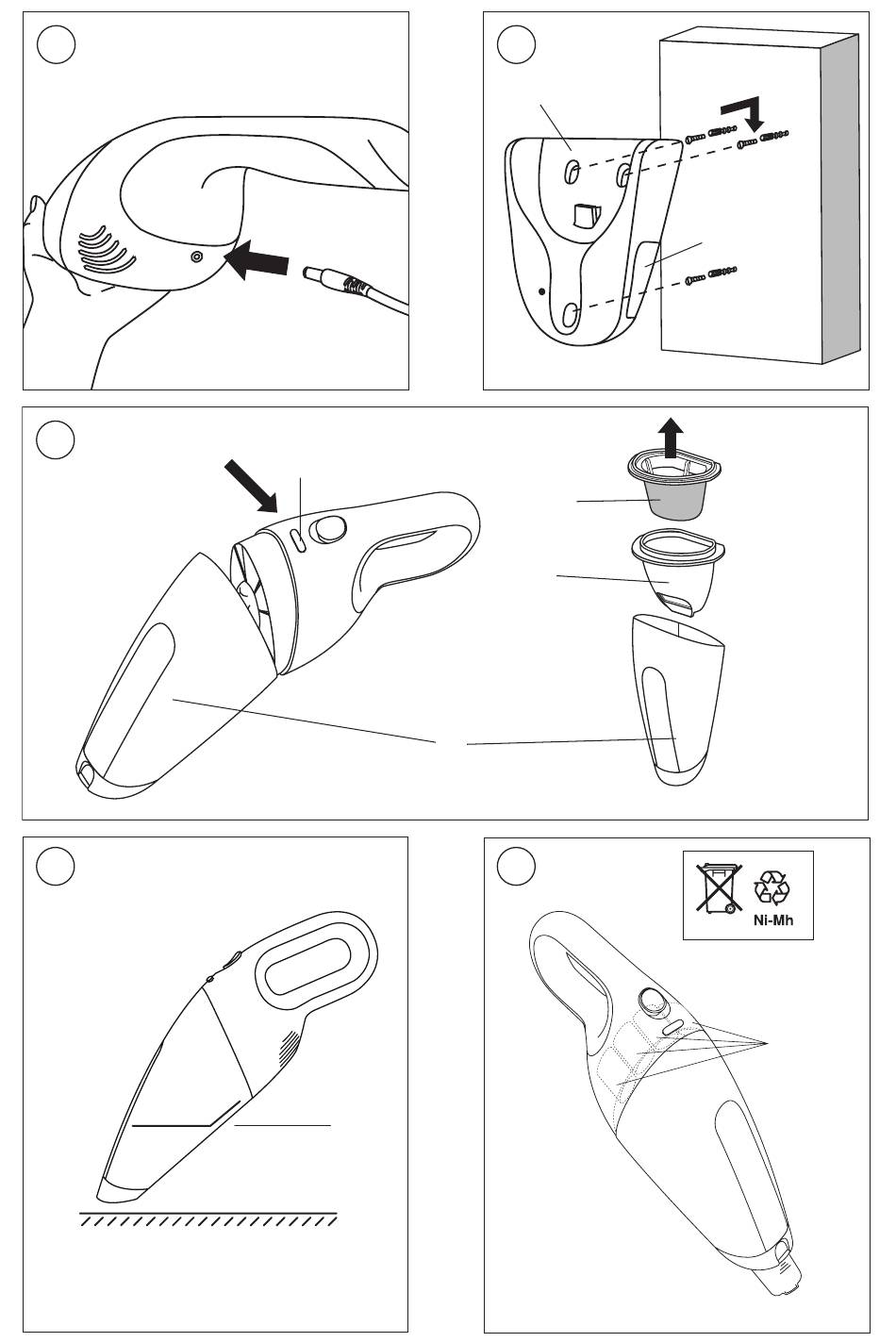 Ni-Mh