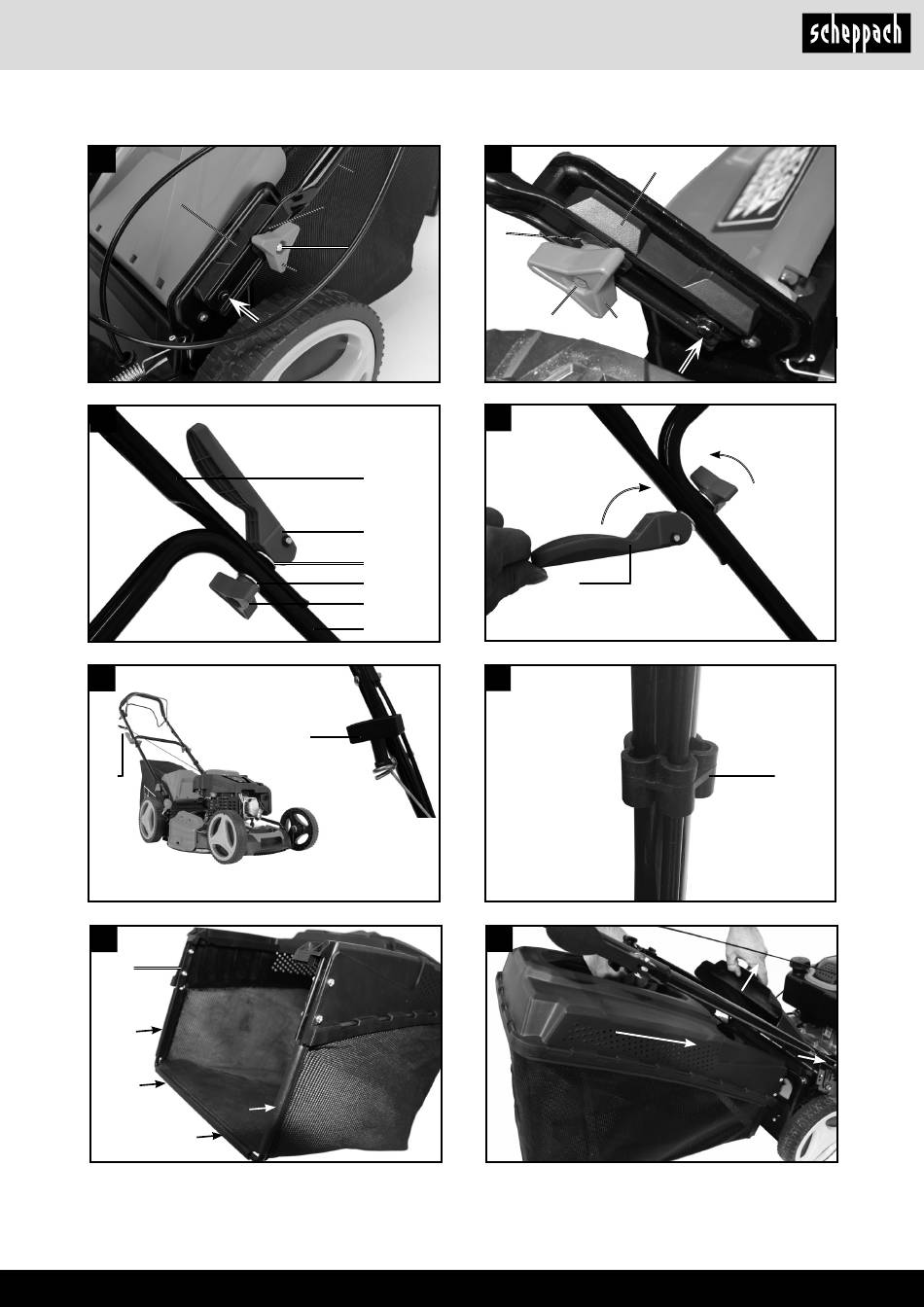 scheppach