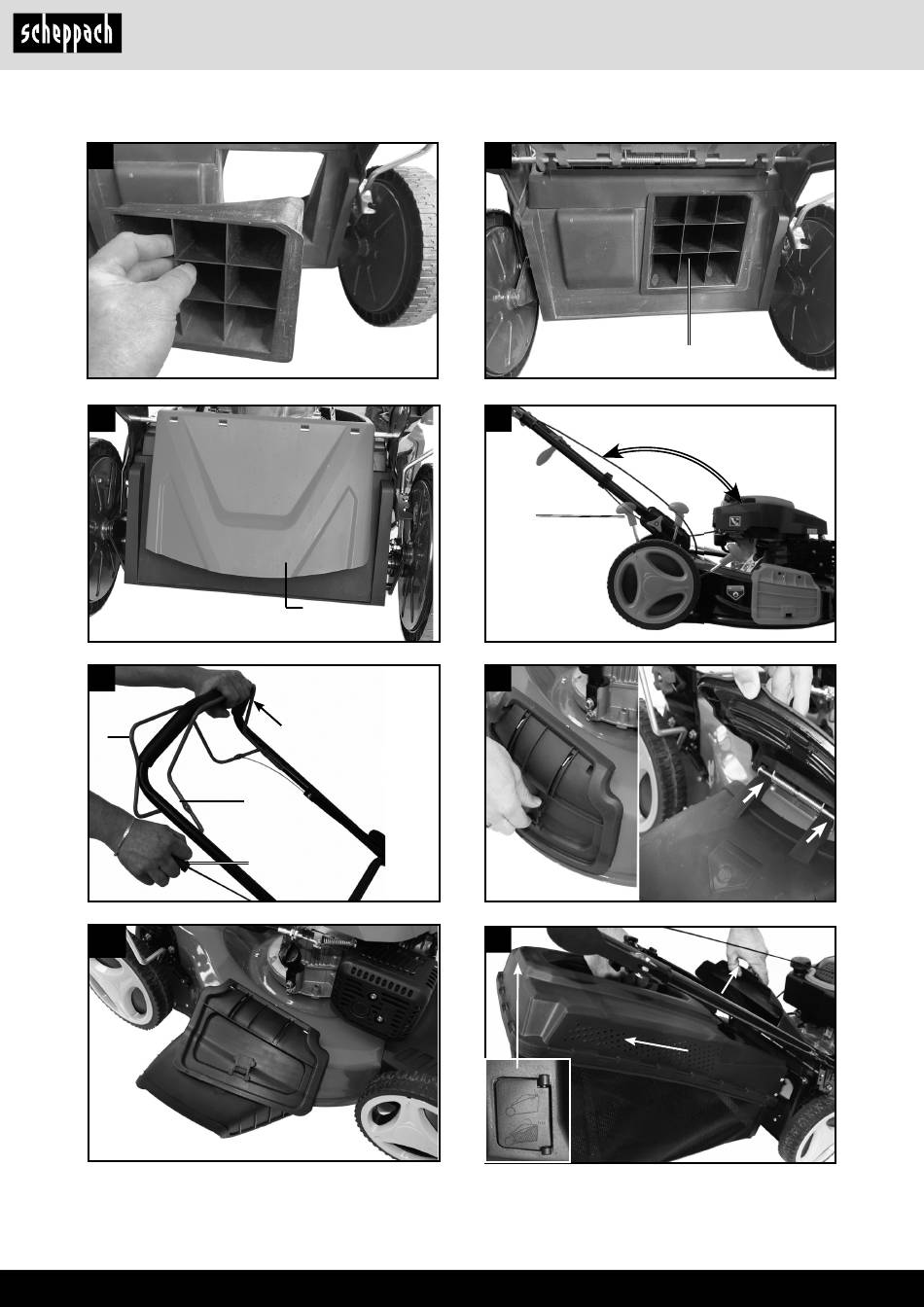 scheppach