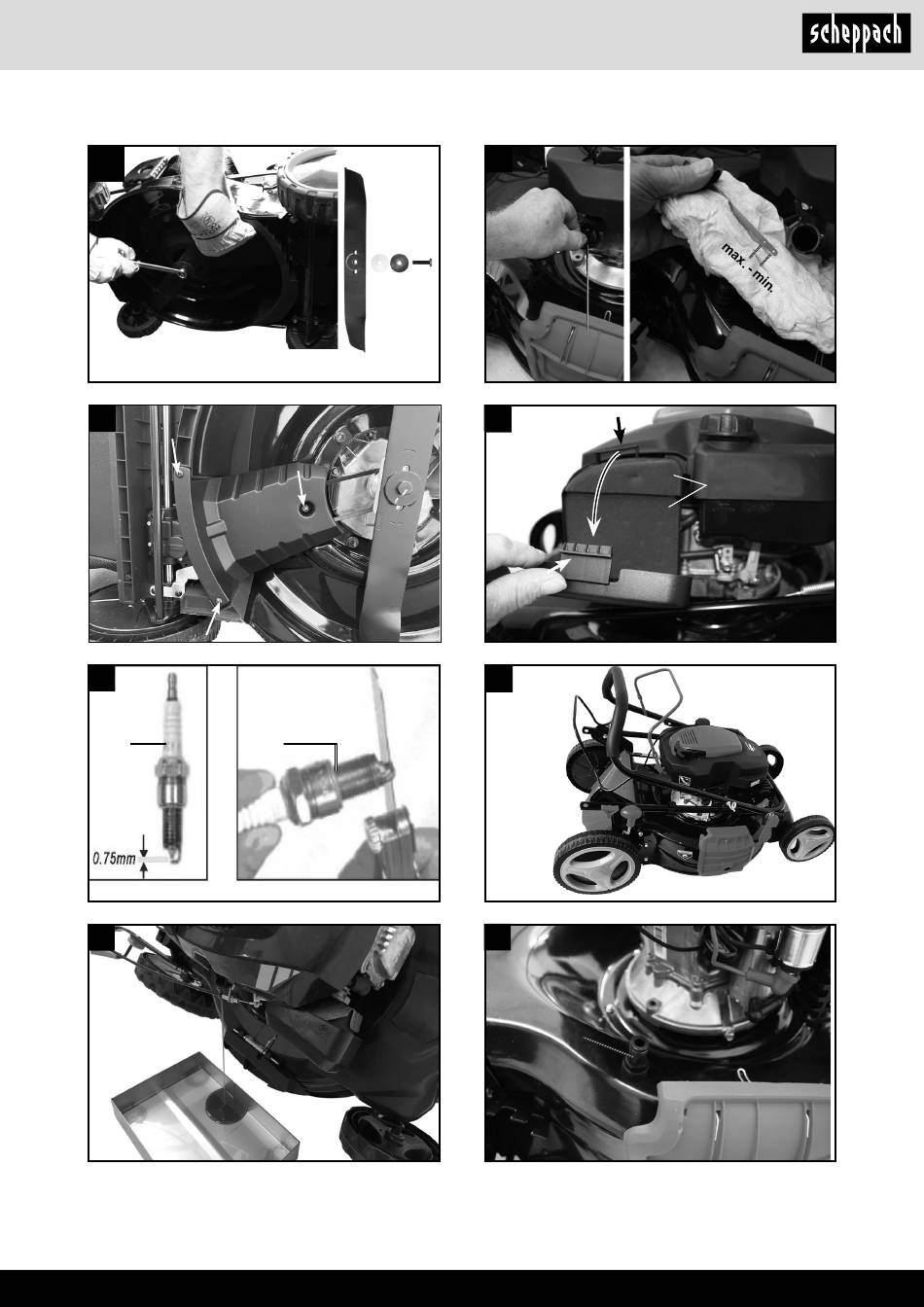 scheppach

max. - min.

0.75mm