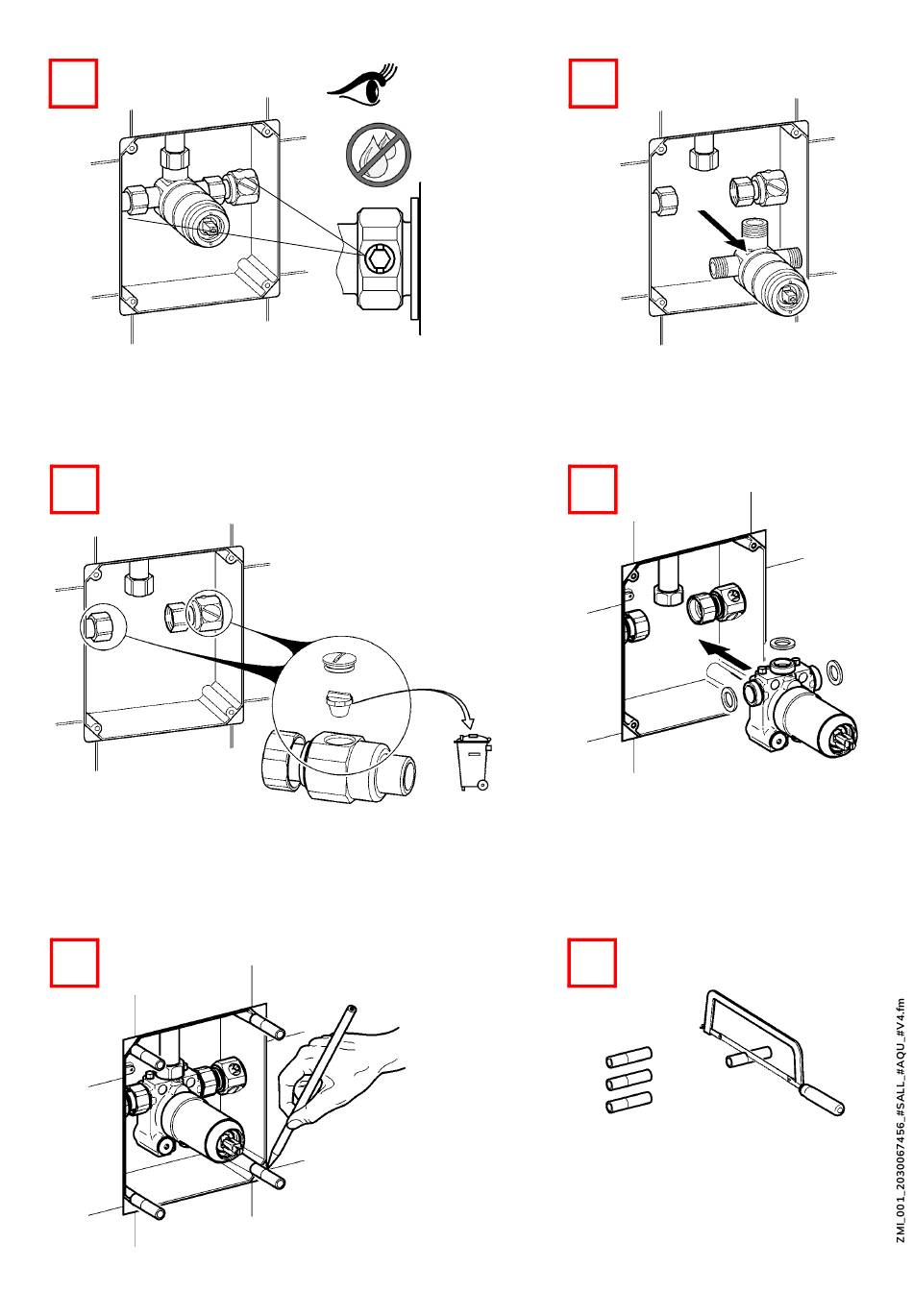 ZMI_001_2030067456_#SALL_#AQU_#V4.fm