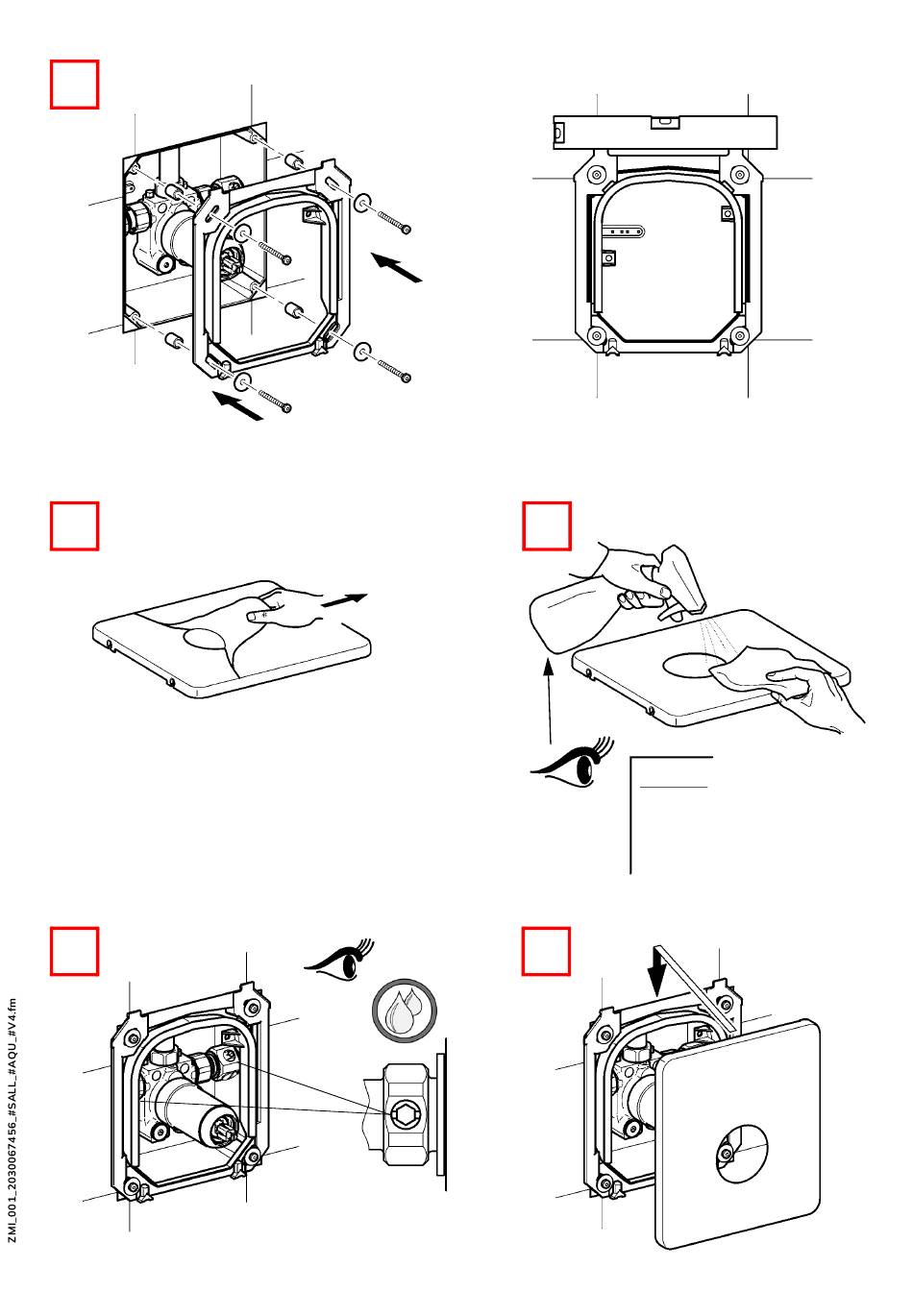 ZMI_001_2030067456_#SALL_#AQU_#V4.fm