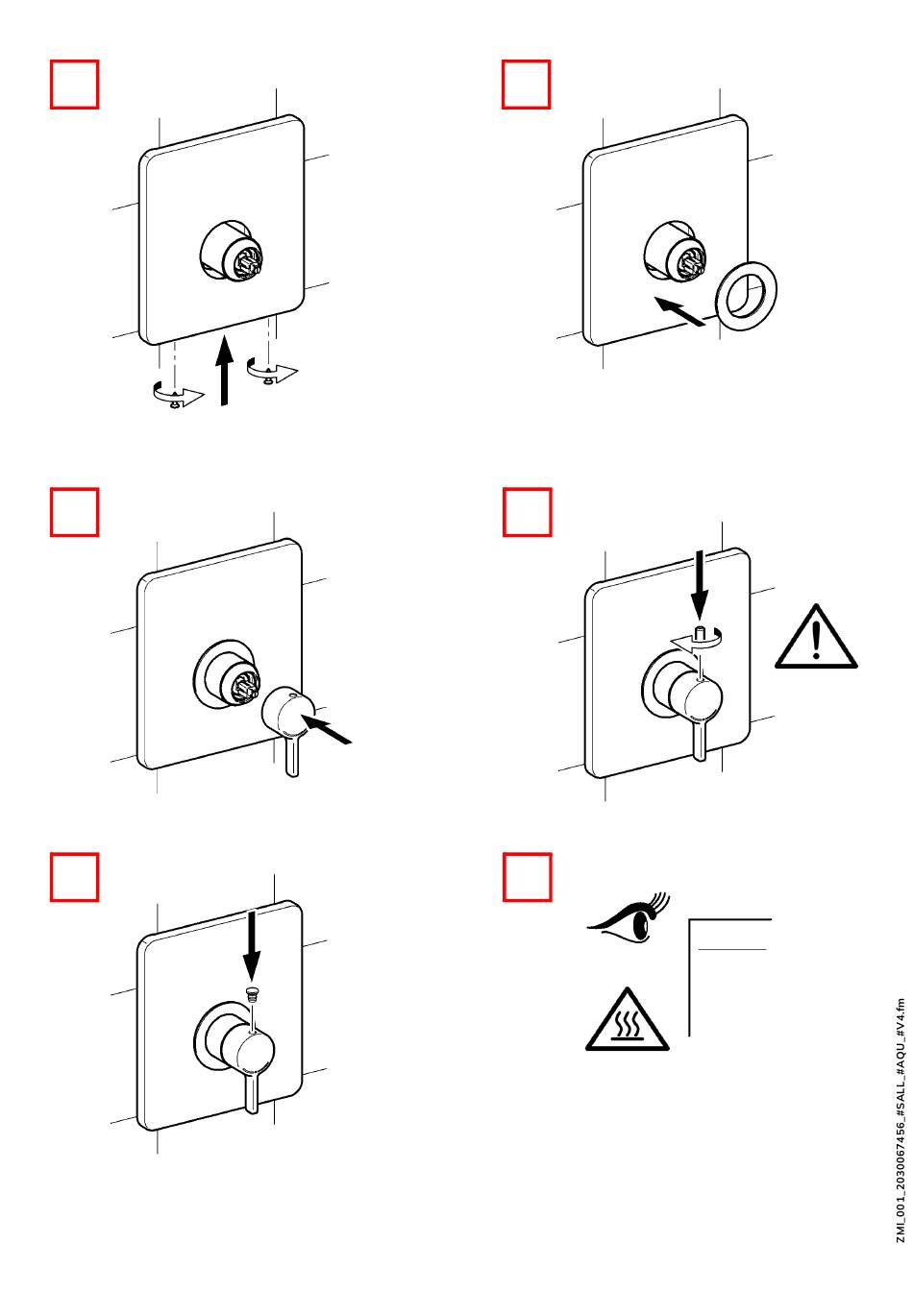 ZMI_001_2030067456_#SALL_#AQU_#V4.fm