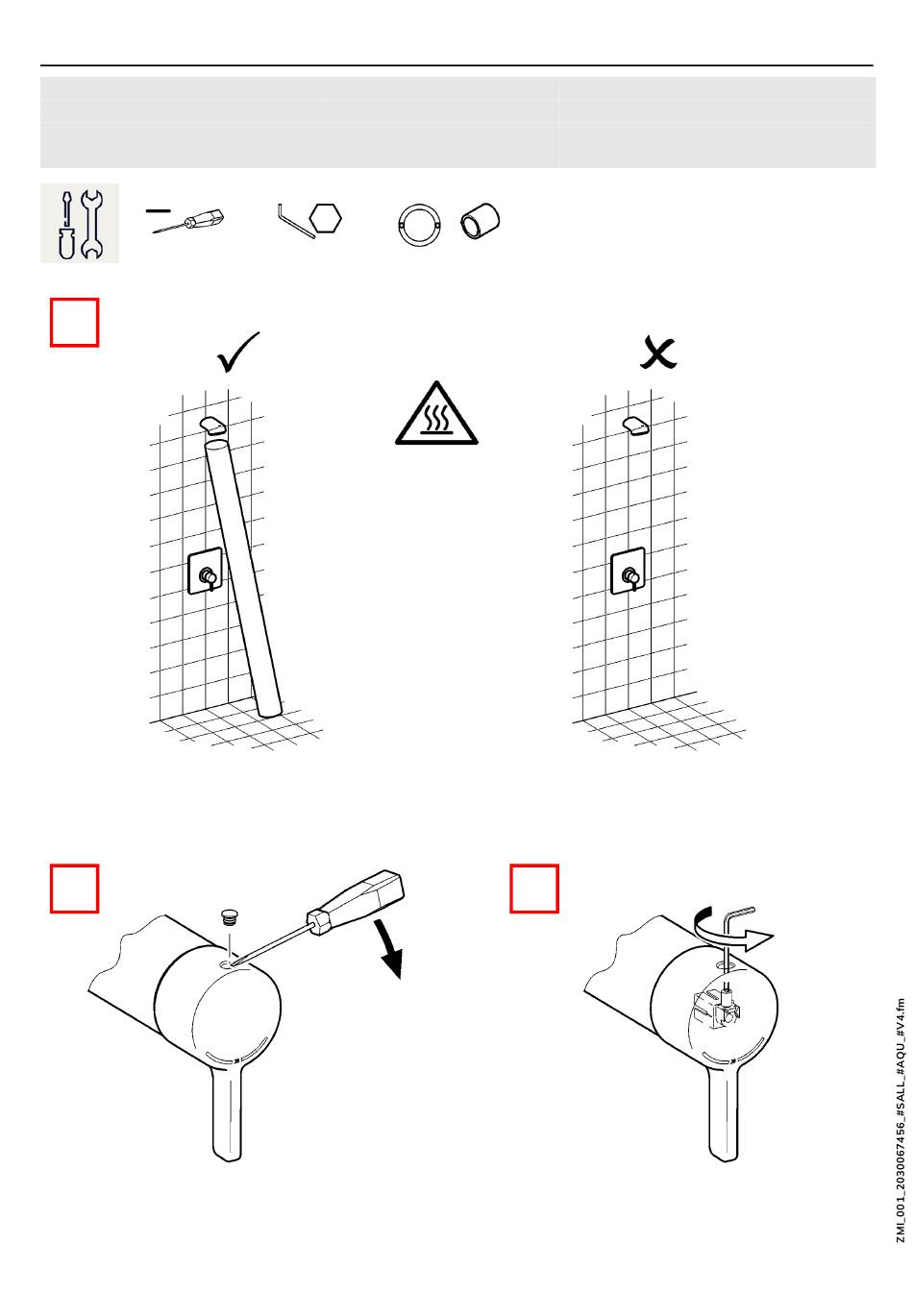 ZMI_001_2030067456_#SALL_#AQU_#V4.fm