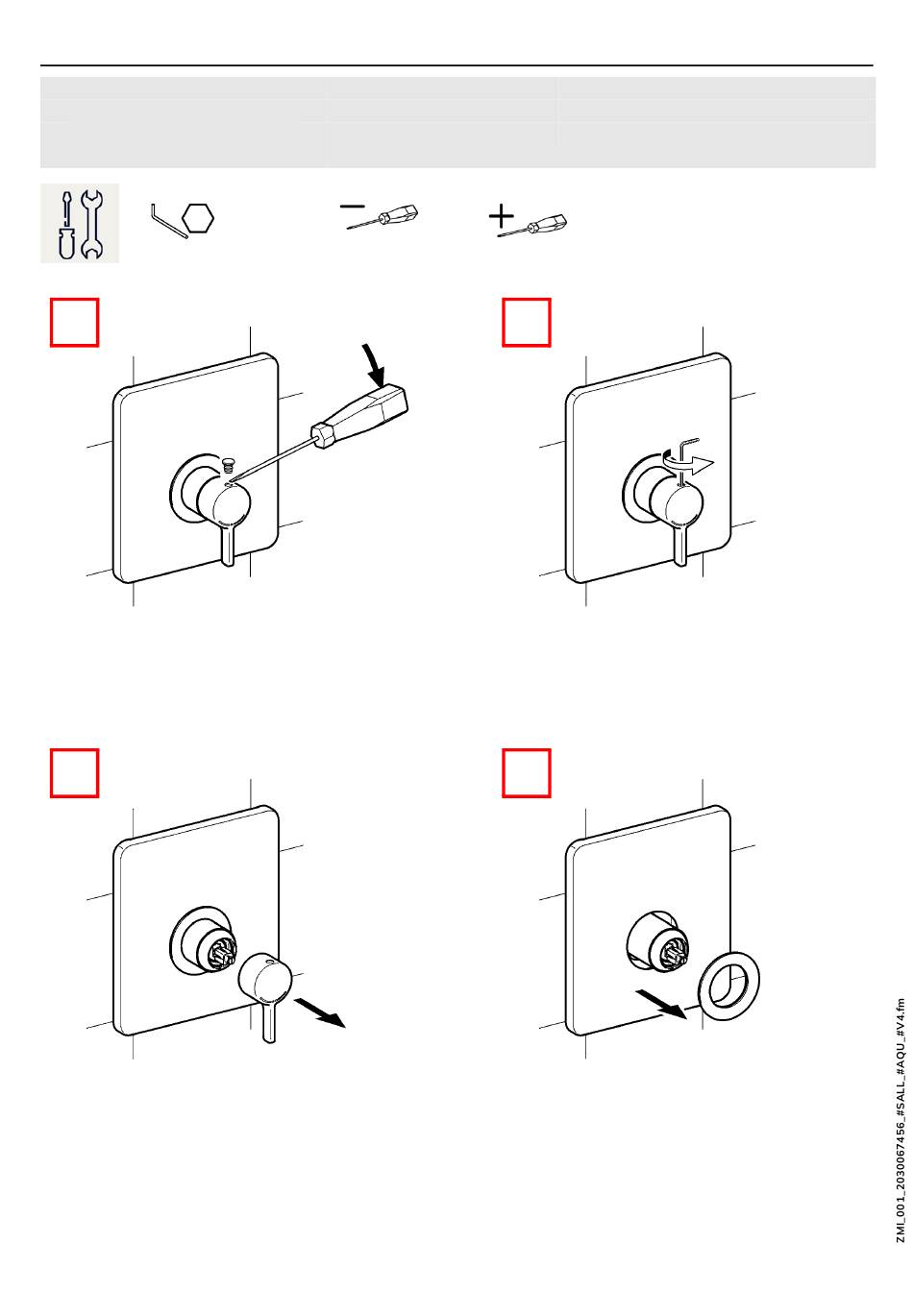 ZMI_001_2030067456_#SALL_#AQU_#V4.fm