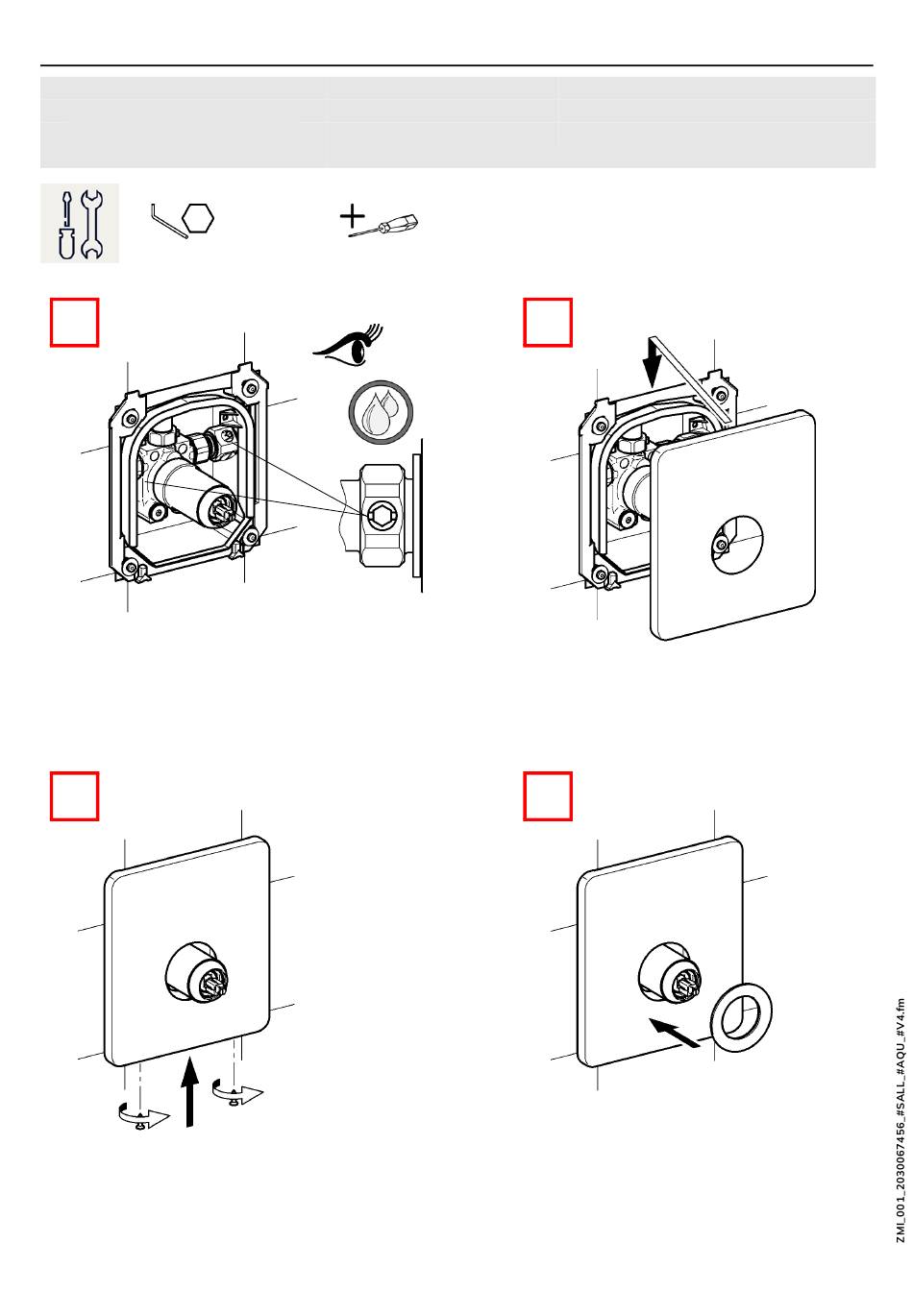 ZMI_001_2030067456_#SALL_#AQU_#V4.fm