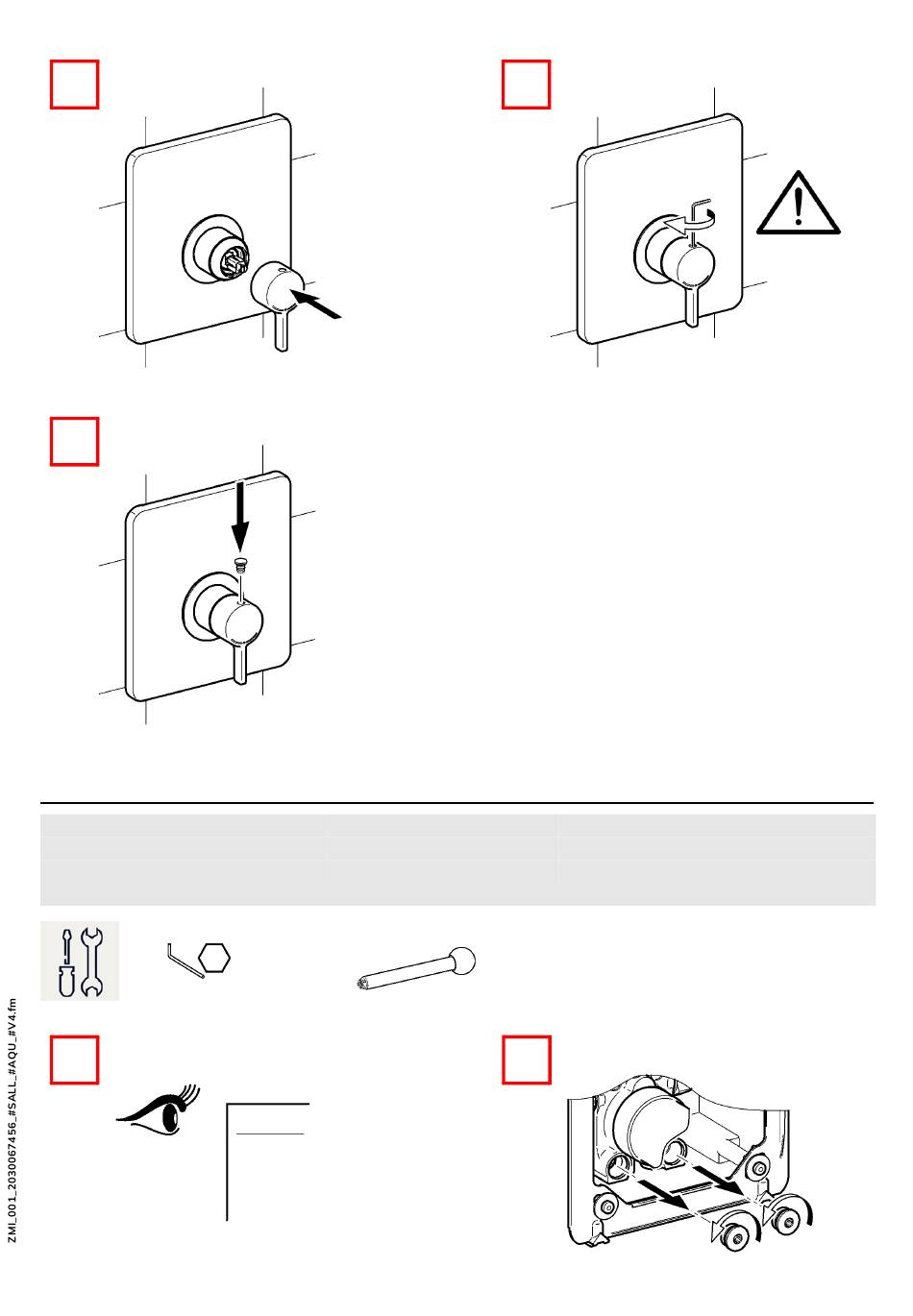 ZMI_001_2030067456_#SALL_#AQU_#V4.fm