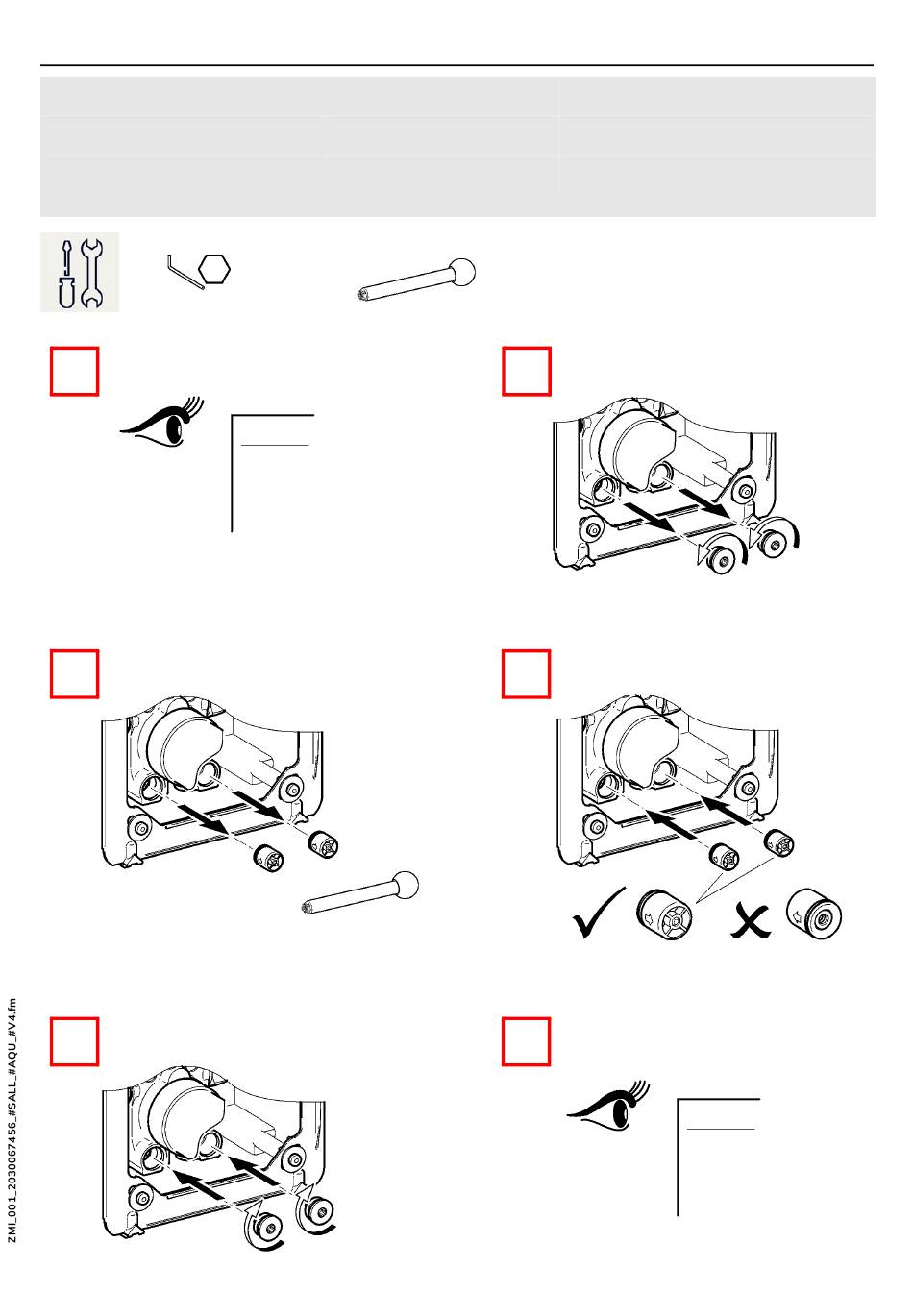 ZMI_001_2030067456_#SALL_#AQU_#V4.fm