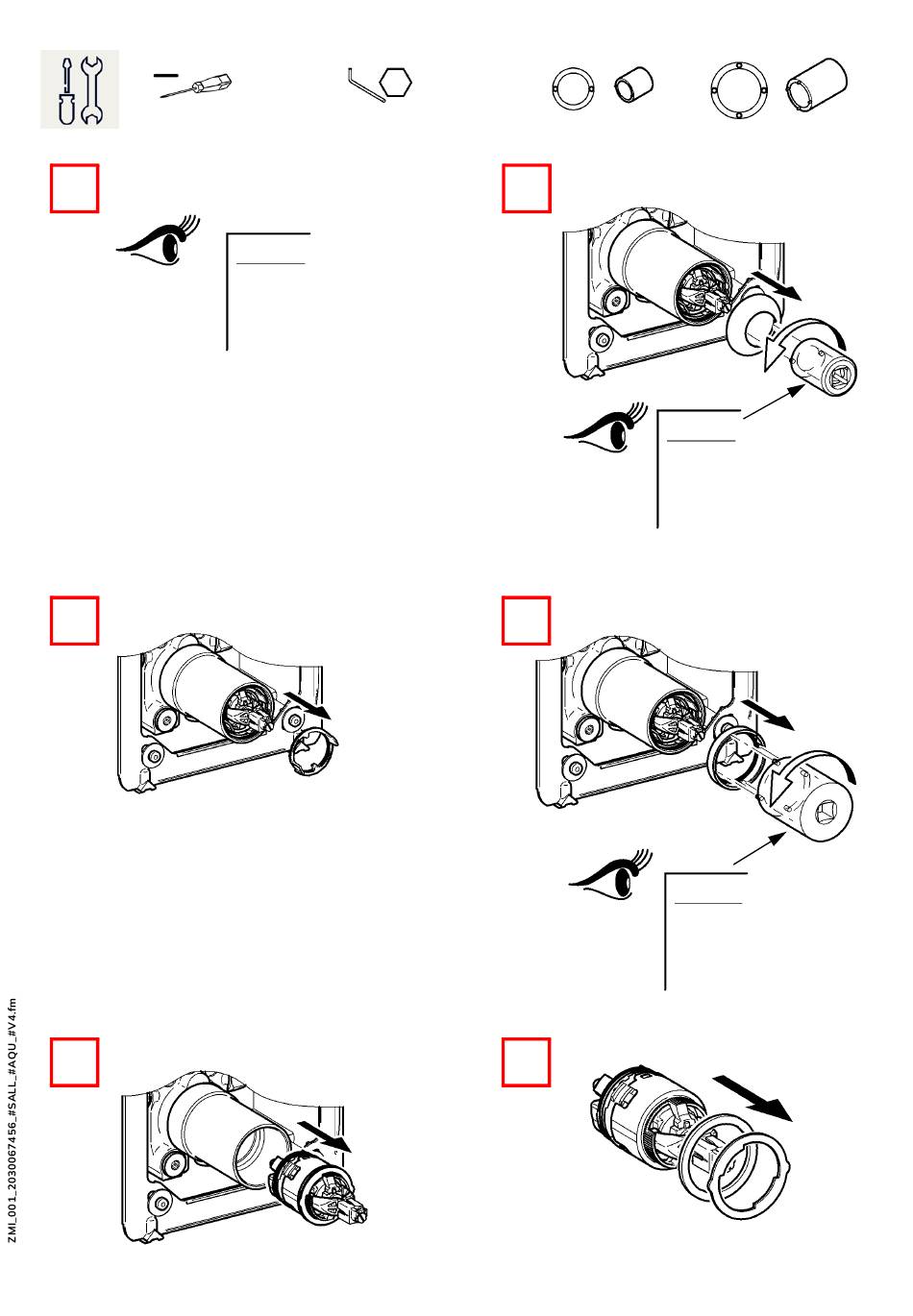 ZMI_001_2030067456_#SALL_#AQU_#V4.fm