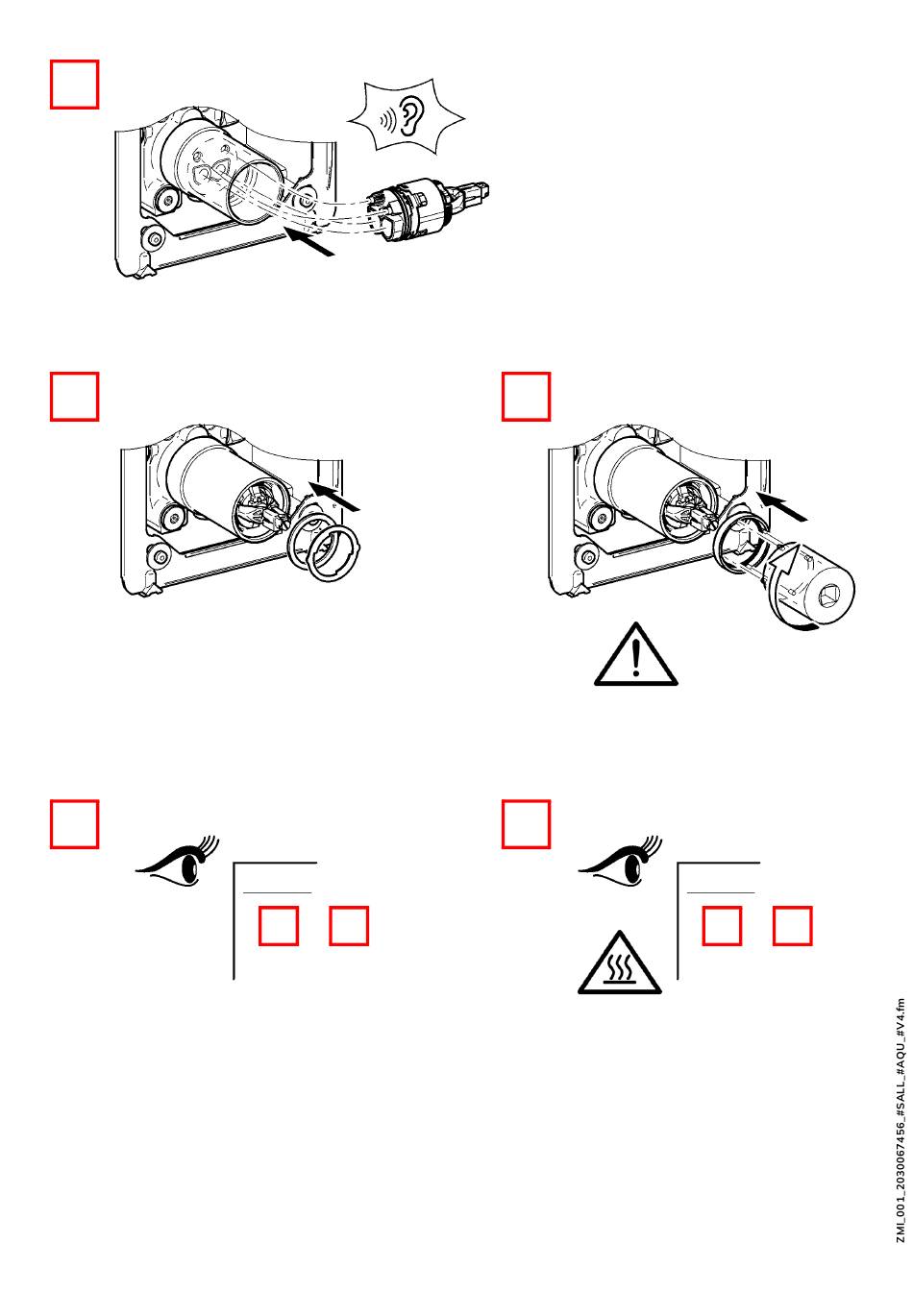 ZMI_001_2030067456_#SALL_#AQU_#V4.fm