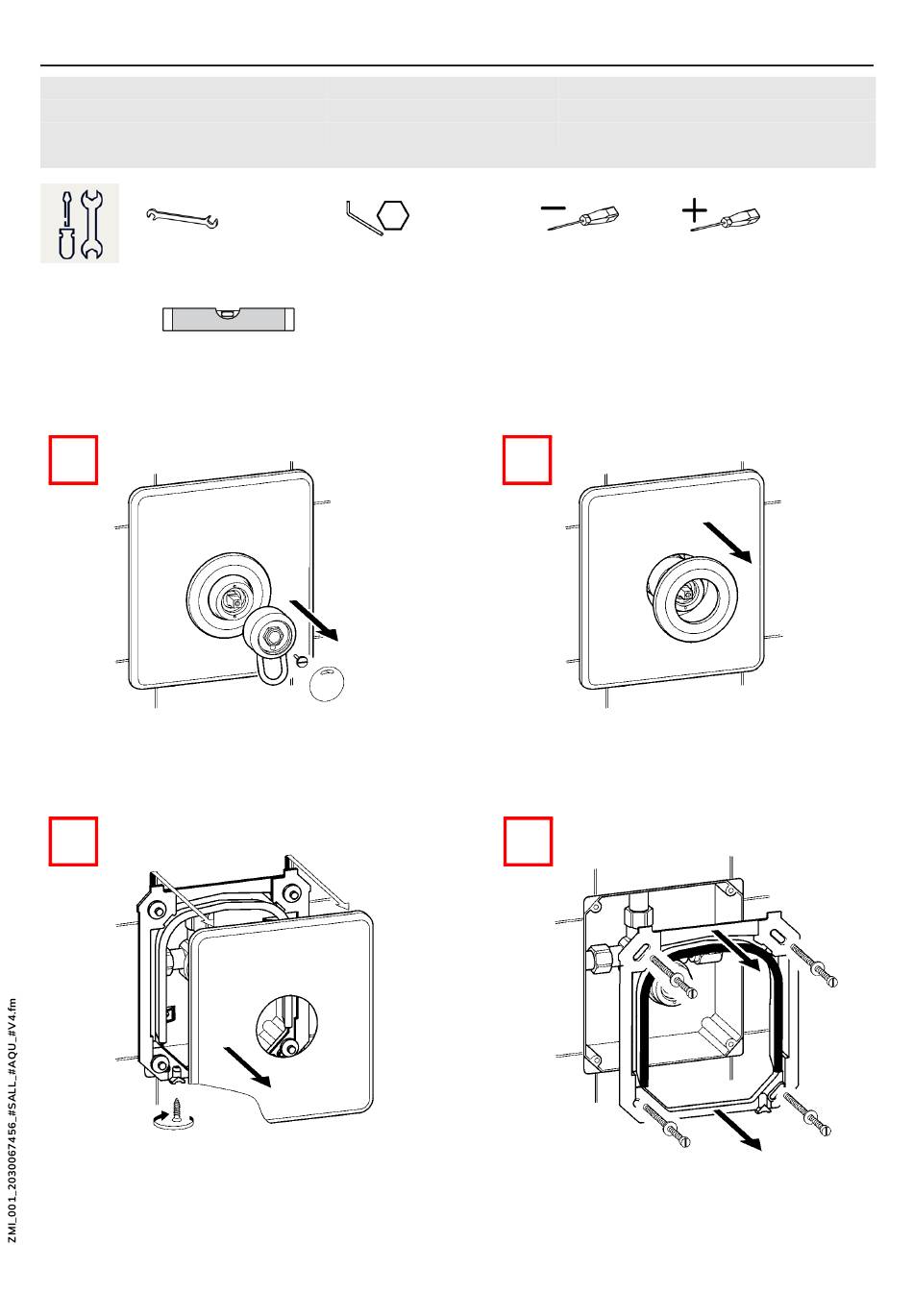 ZMI_001_2030067456_#SALL_#AQU_#V4.fm