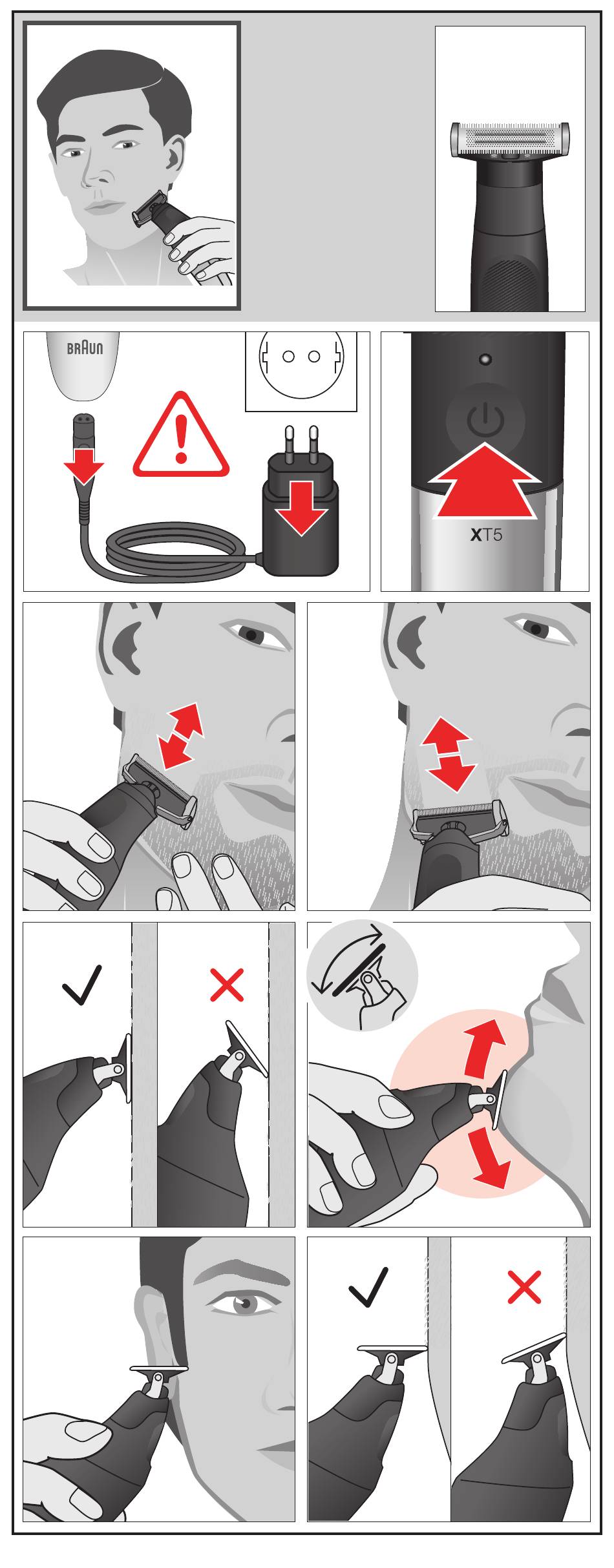 BRAUN

XT5