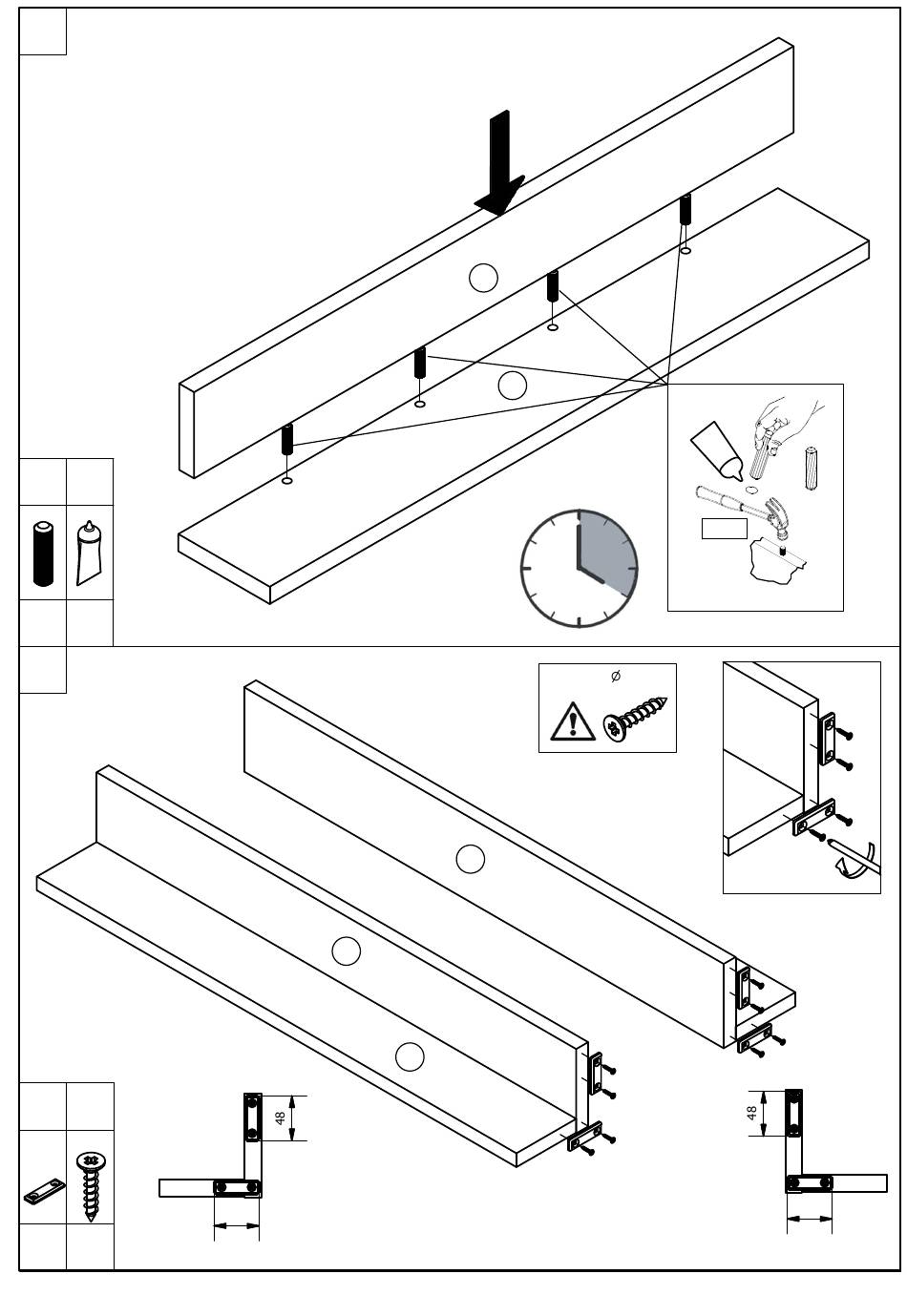 ø

48

48