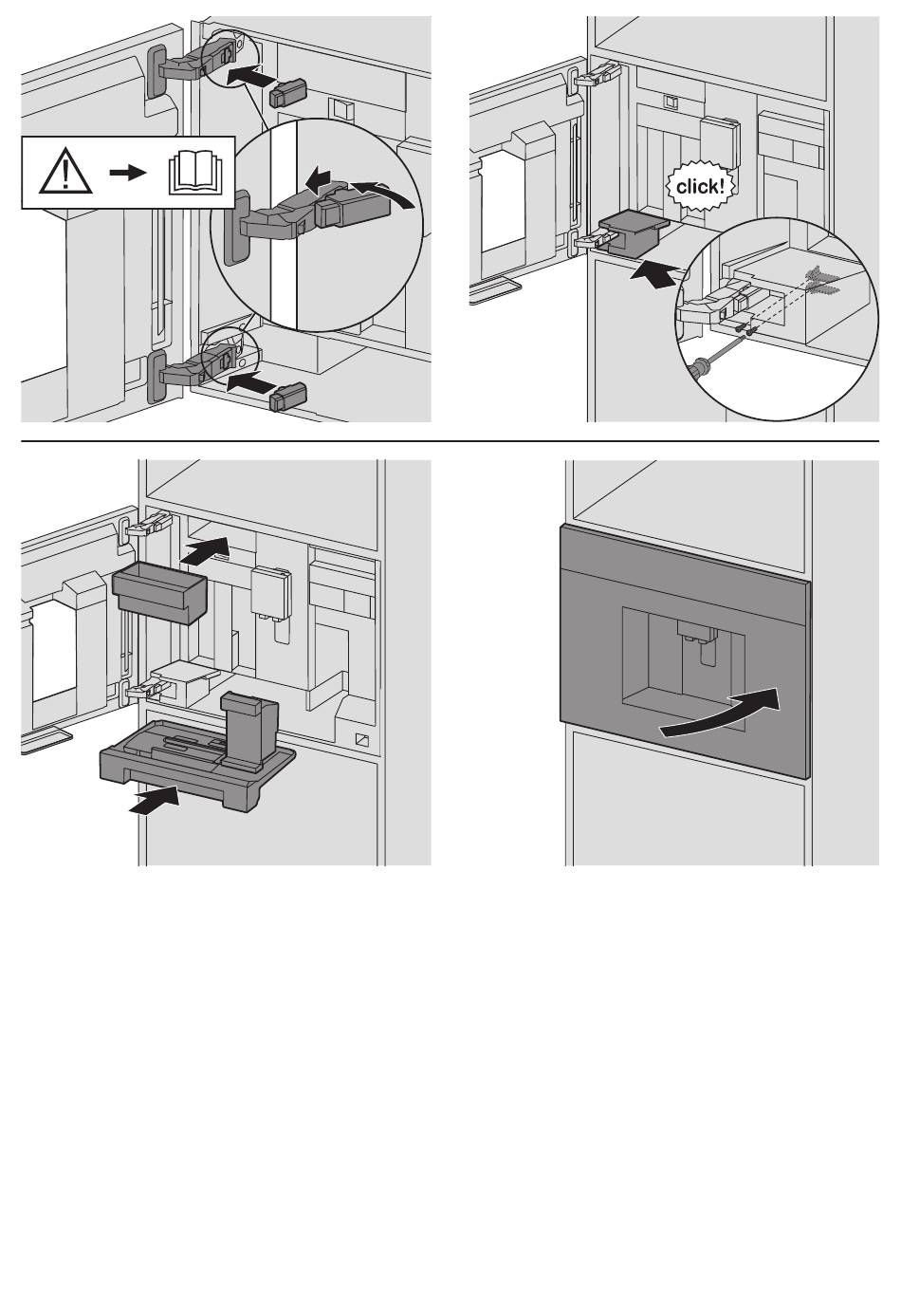 click!