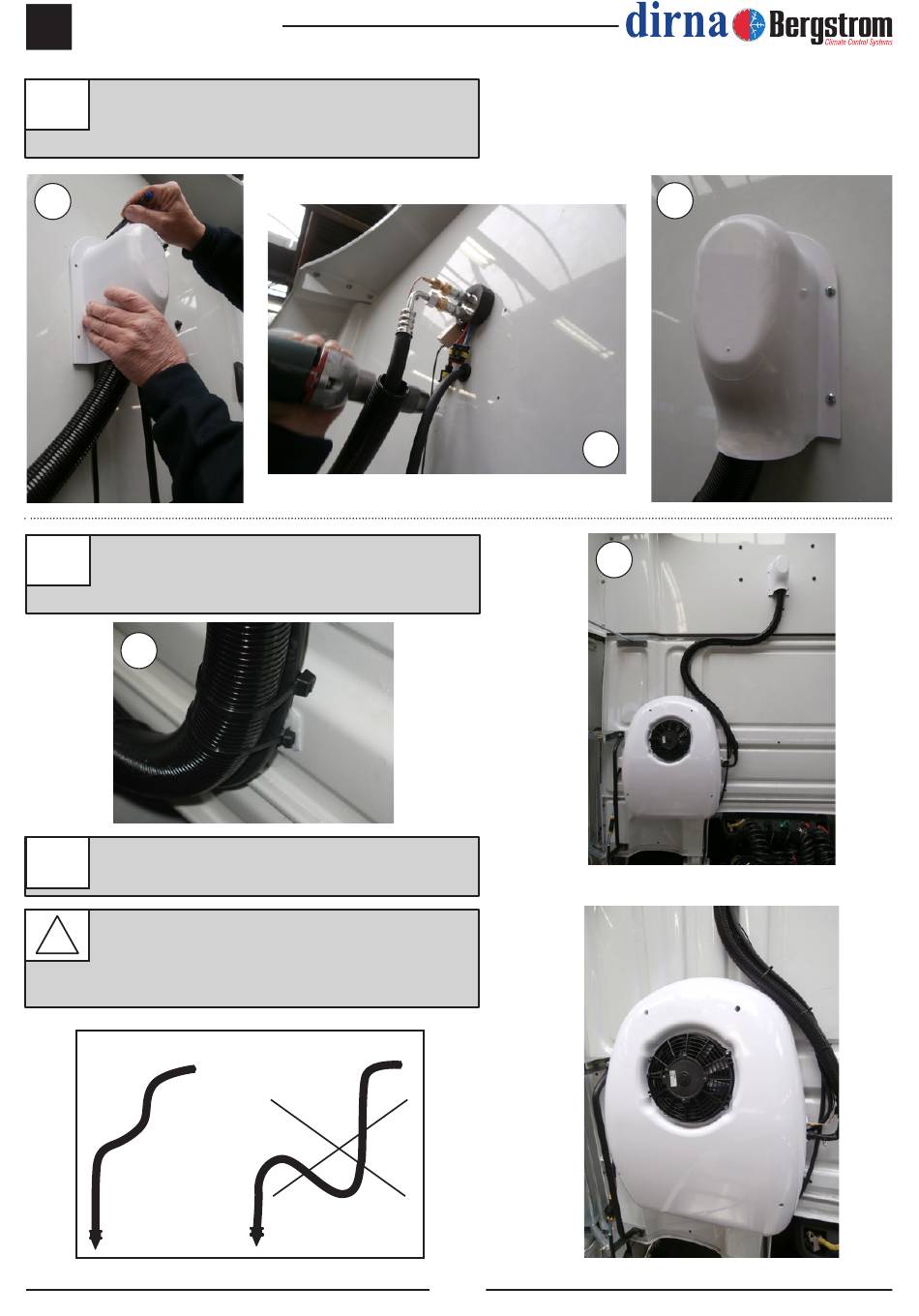 dirna Bergstrom
Climate Control Systems