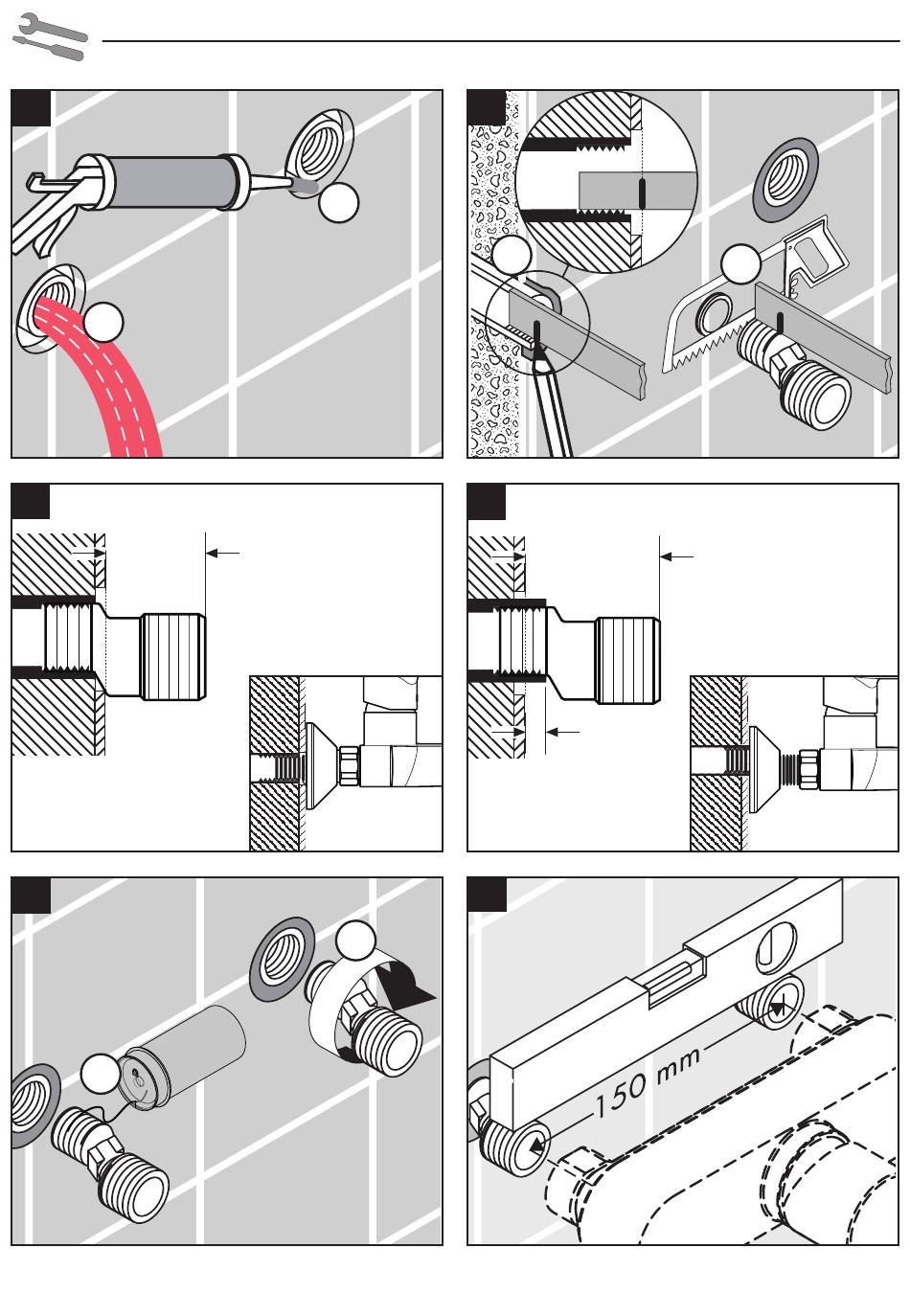 150 mm