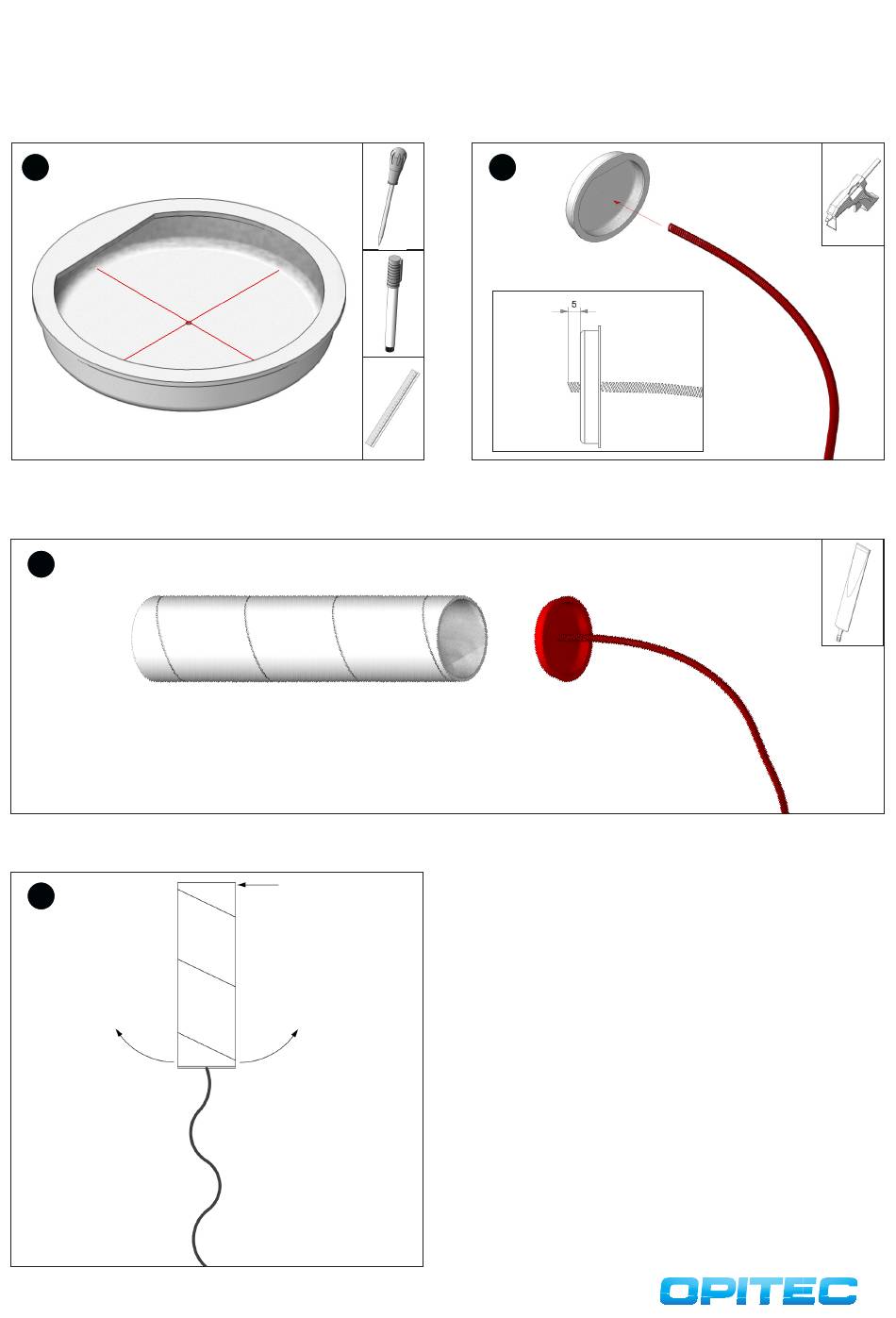 5

OPITEC