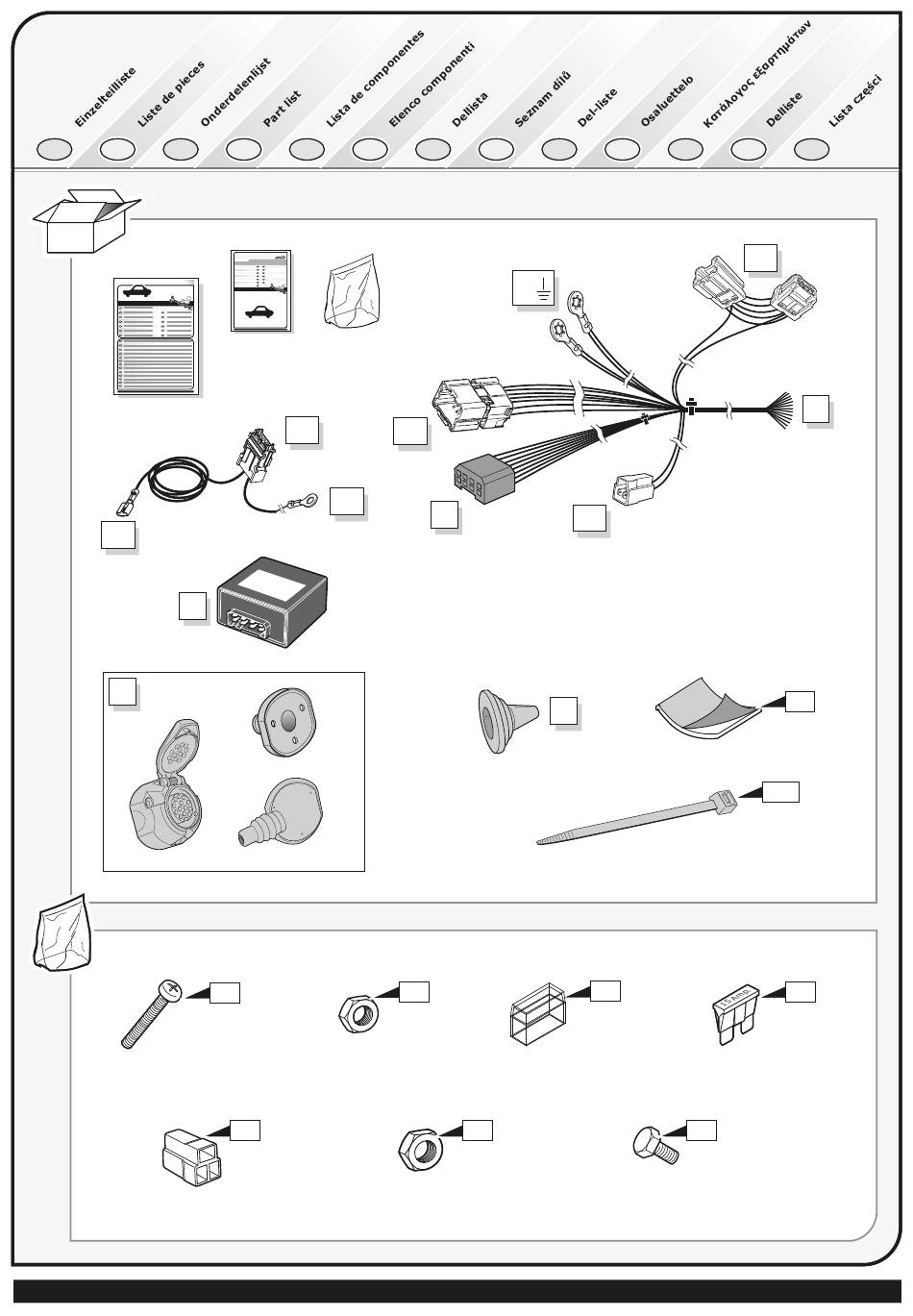 Einzelteilliste
Liste de pieces
Onderdelenlijst
Part list
Lista de componentes
Elenco componenti
Dellista
Seznam dílů
Del-liste
Osaluettelo
Κατάλογος εξαρτημάτων
Delliste
Lista części

15 Amp