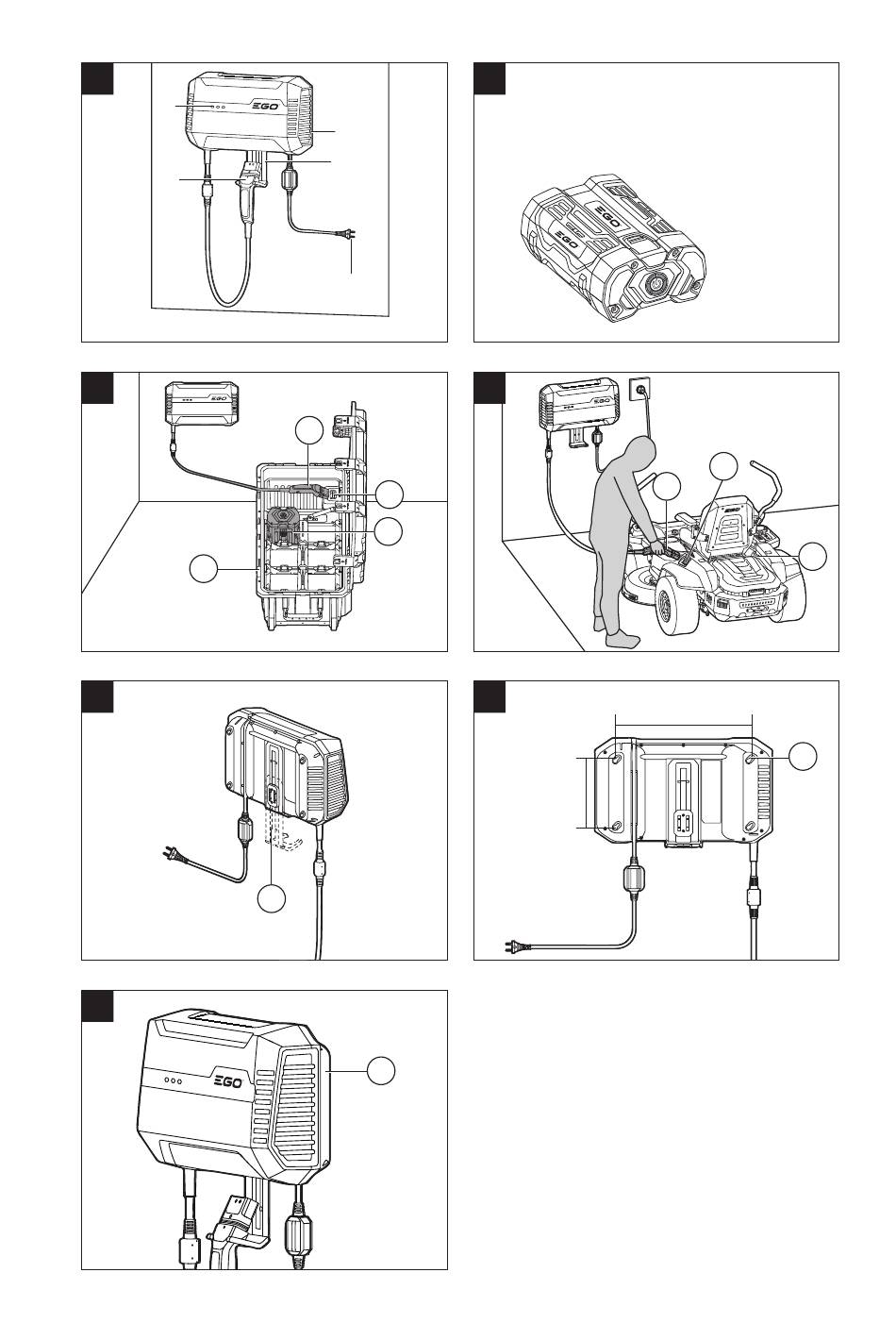 EGO

EGO
EGO

EGO

EGO

EGO

EGO