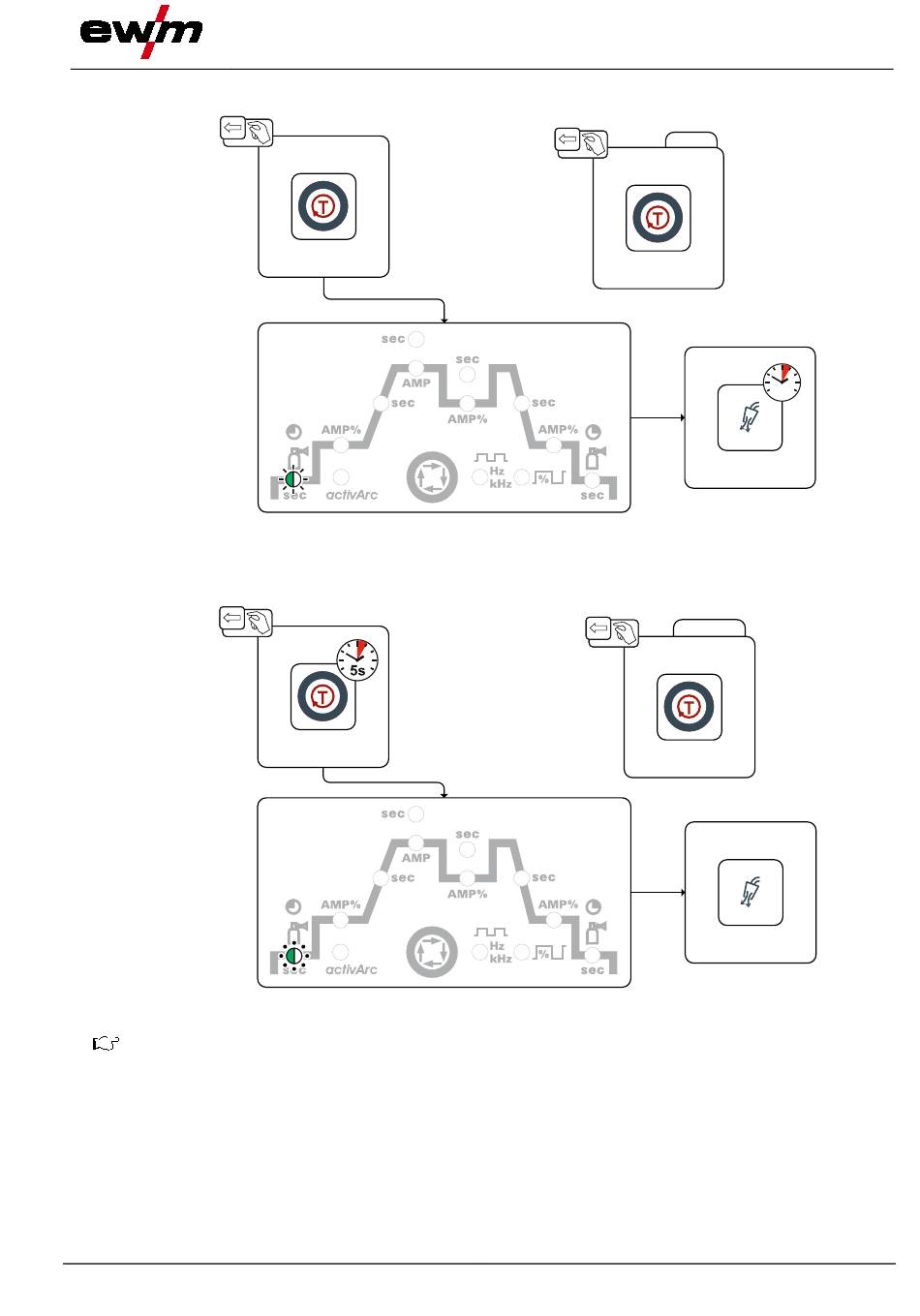 ewm

sec
sec
AMP
sec
sec
AMP%
AMP%
AMP%
Hz
kHz
%
sec
activArc
sec

5s

sec
sec
AMP
sec
sec
AMP%
AMP%
AMP%
Hz
kHz
%
sec
activArc
sec