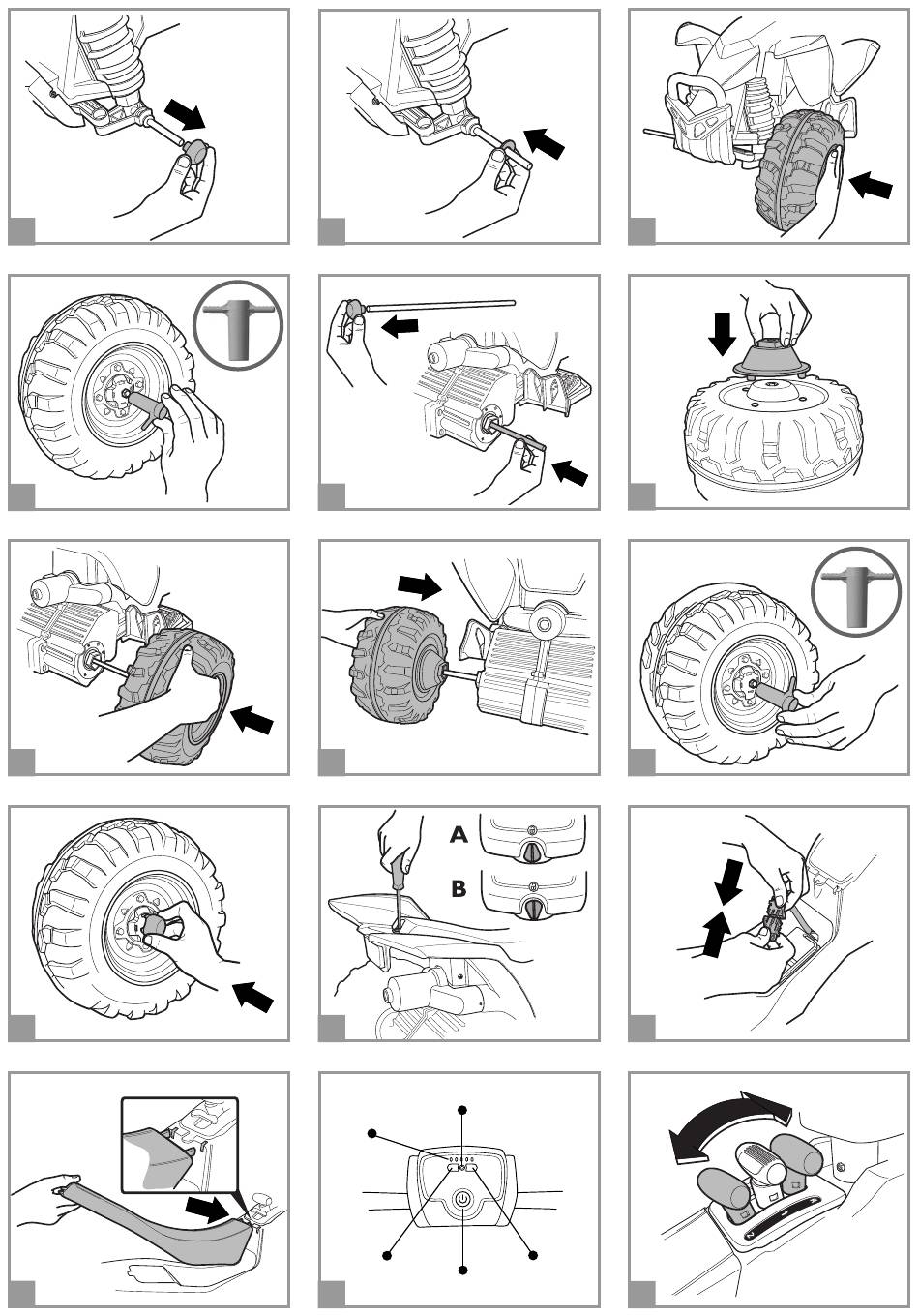 A

B