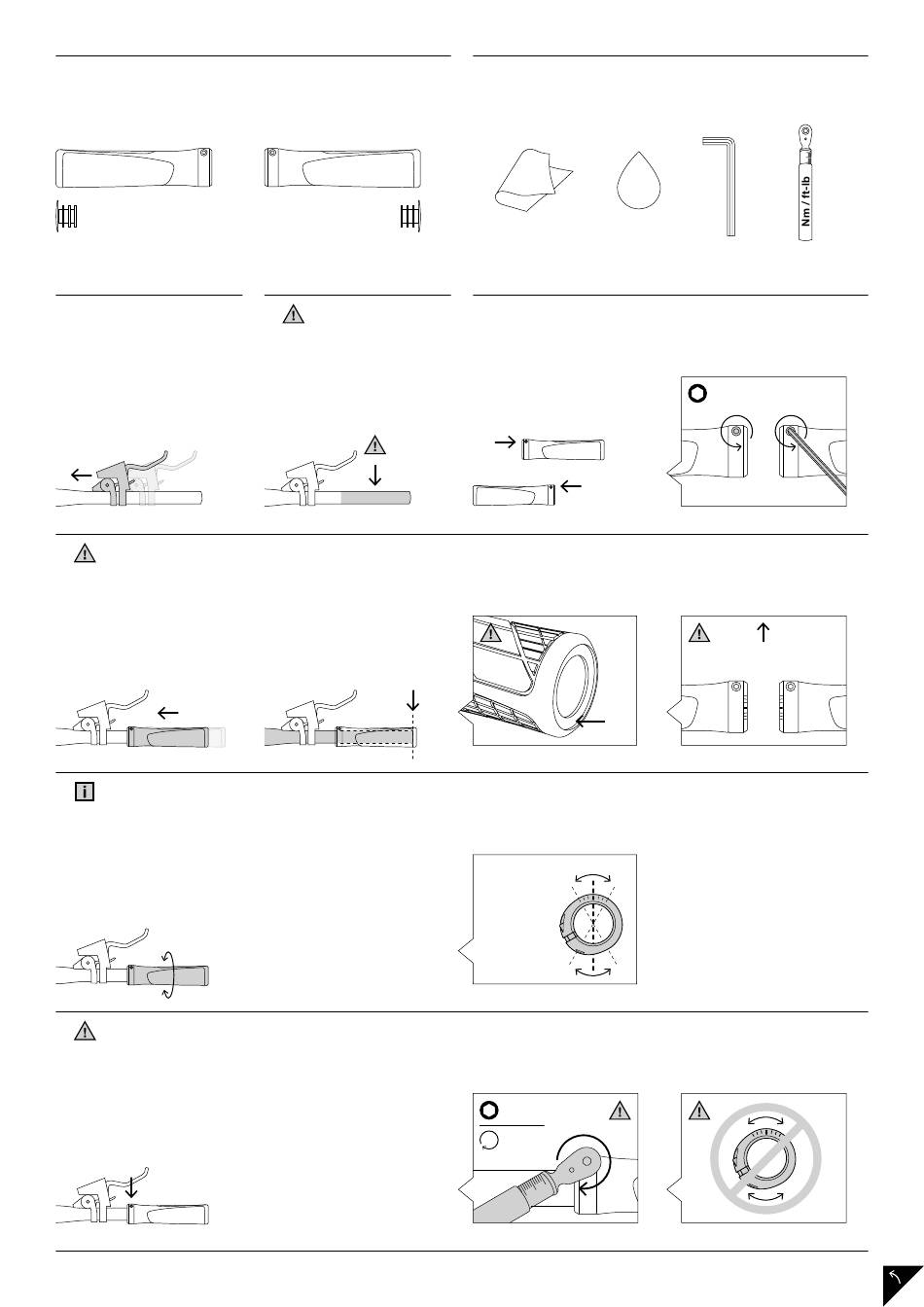 Nm / ft-lb