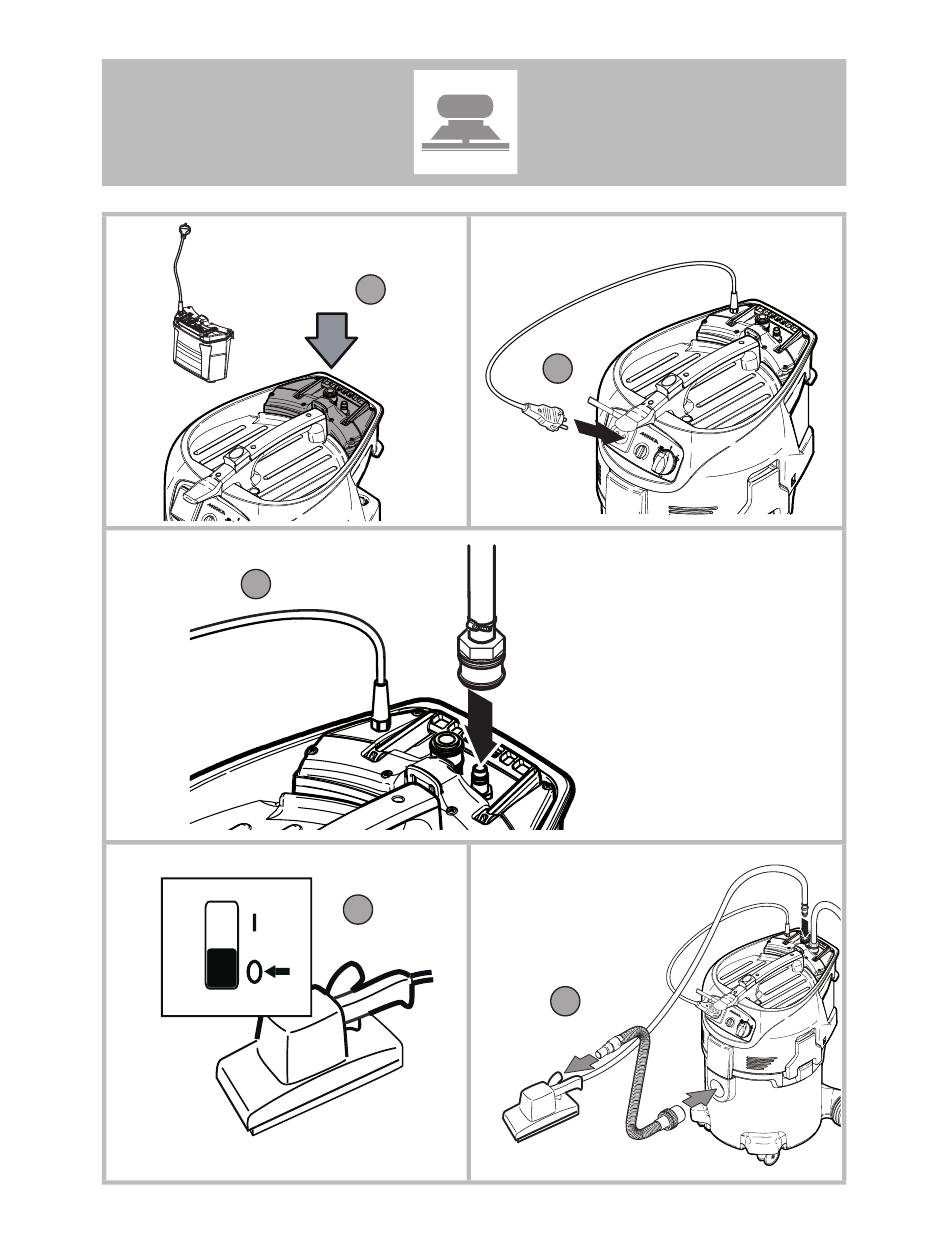 I
0