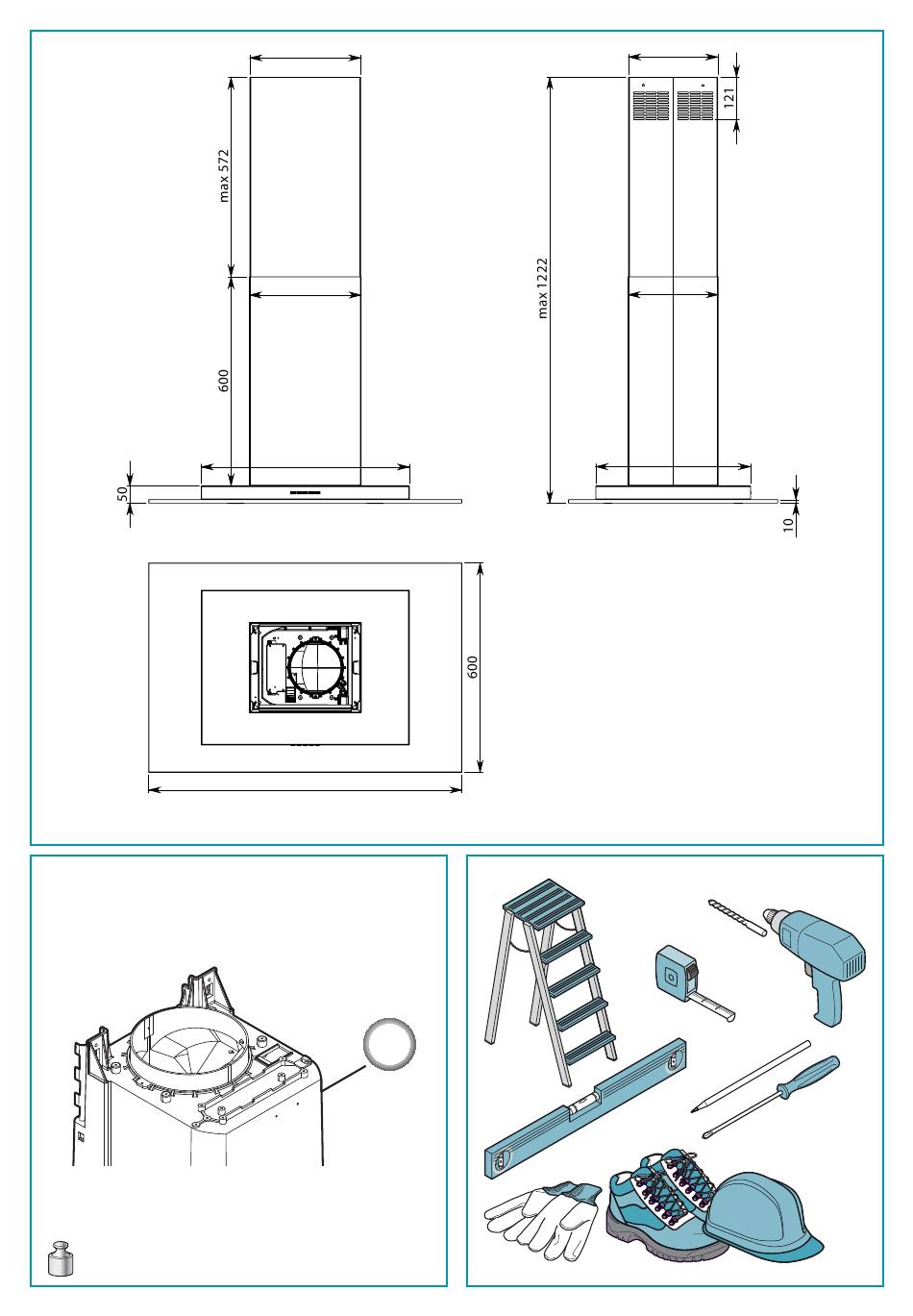 max 572

600

50

max 1222

121

10

600