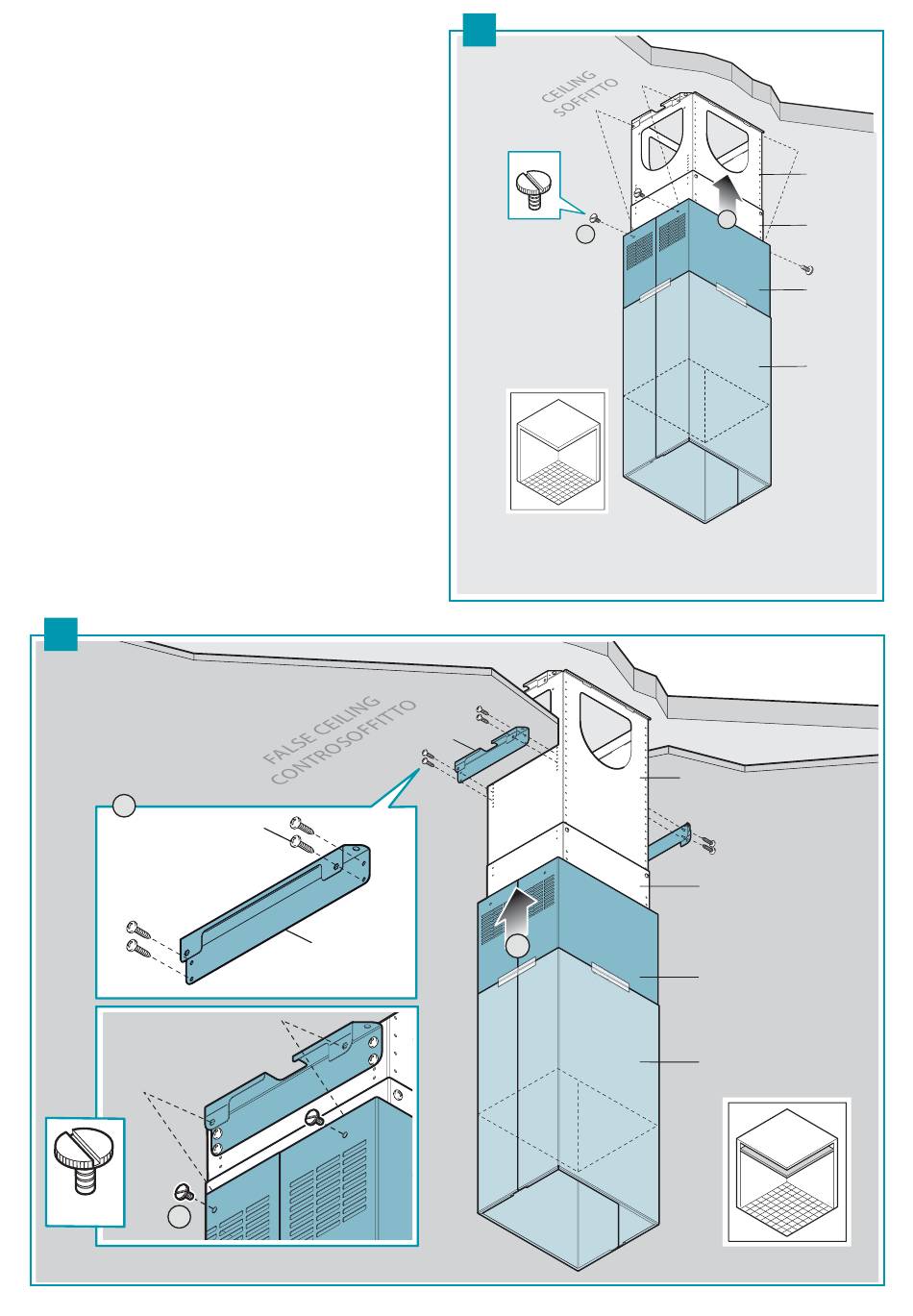 CEILING
SOFFITTO

FALSE CEILING
CONTROSOFFITTO